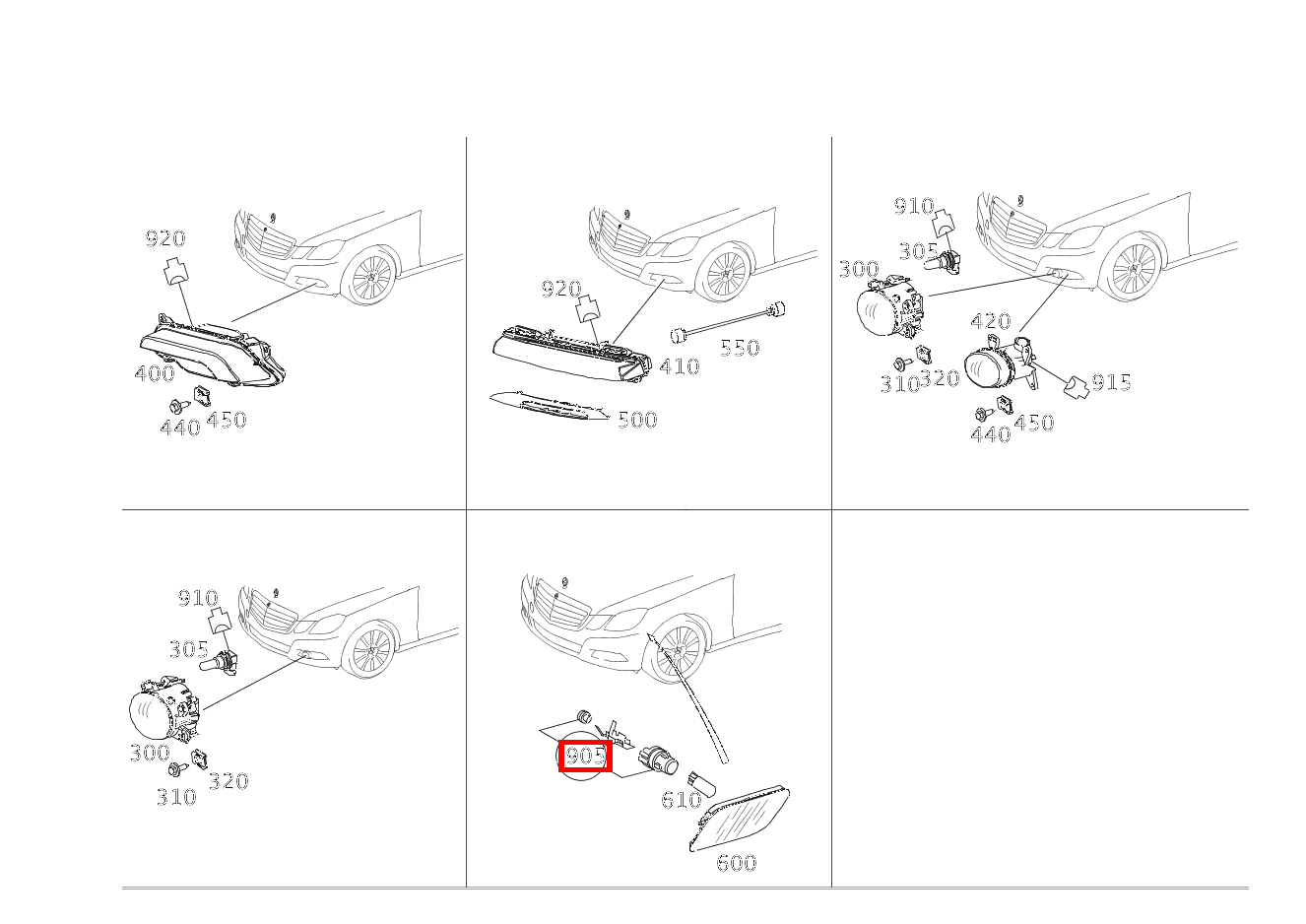 920
400
440
450

920
410
550
500

910
305
300
420
310
320
915
440
450

910
305
300
310
320

905
610
600