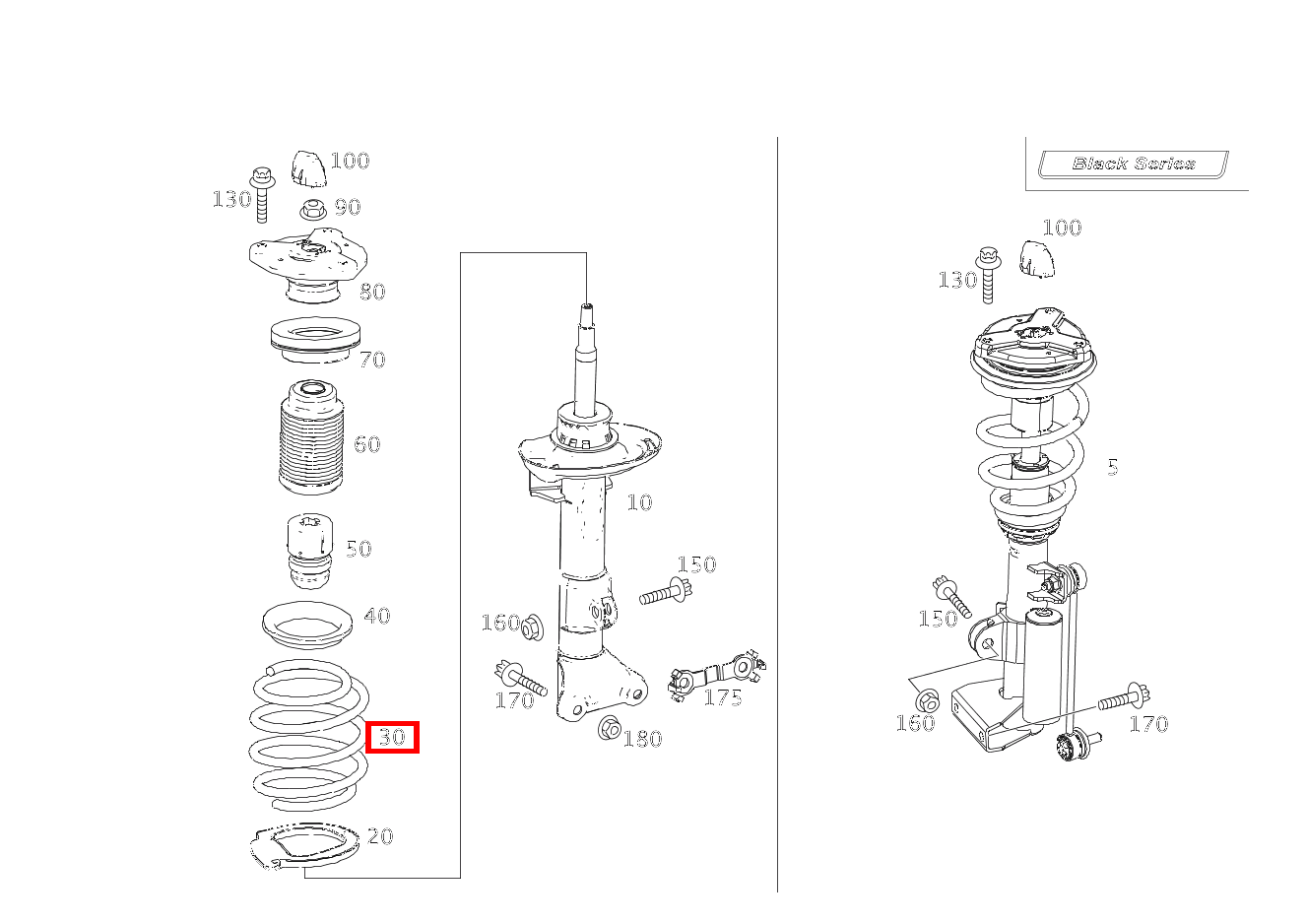 100
130
90
80
70
60
50
40
30
20
10
150
160
170
175
180

Black Series
100
130
5
150
160
170