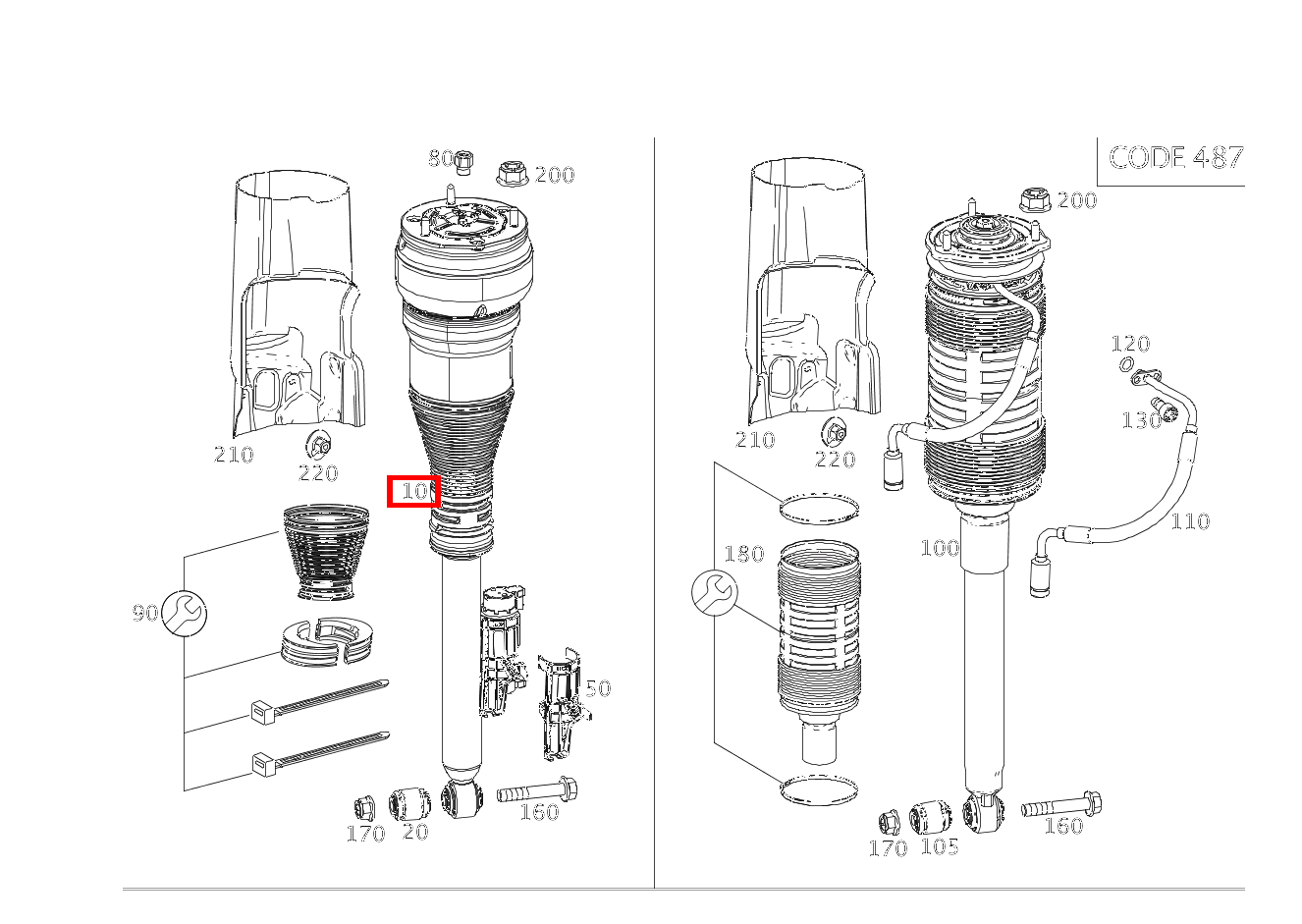 80
200
210
220
10
90
50
170
20
160
CODE 487
200
120
130
210
220
110
180
100
170
105
160