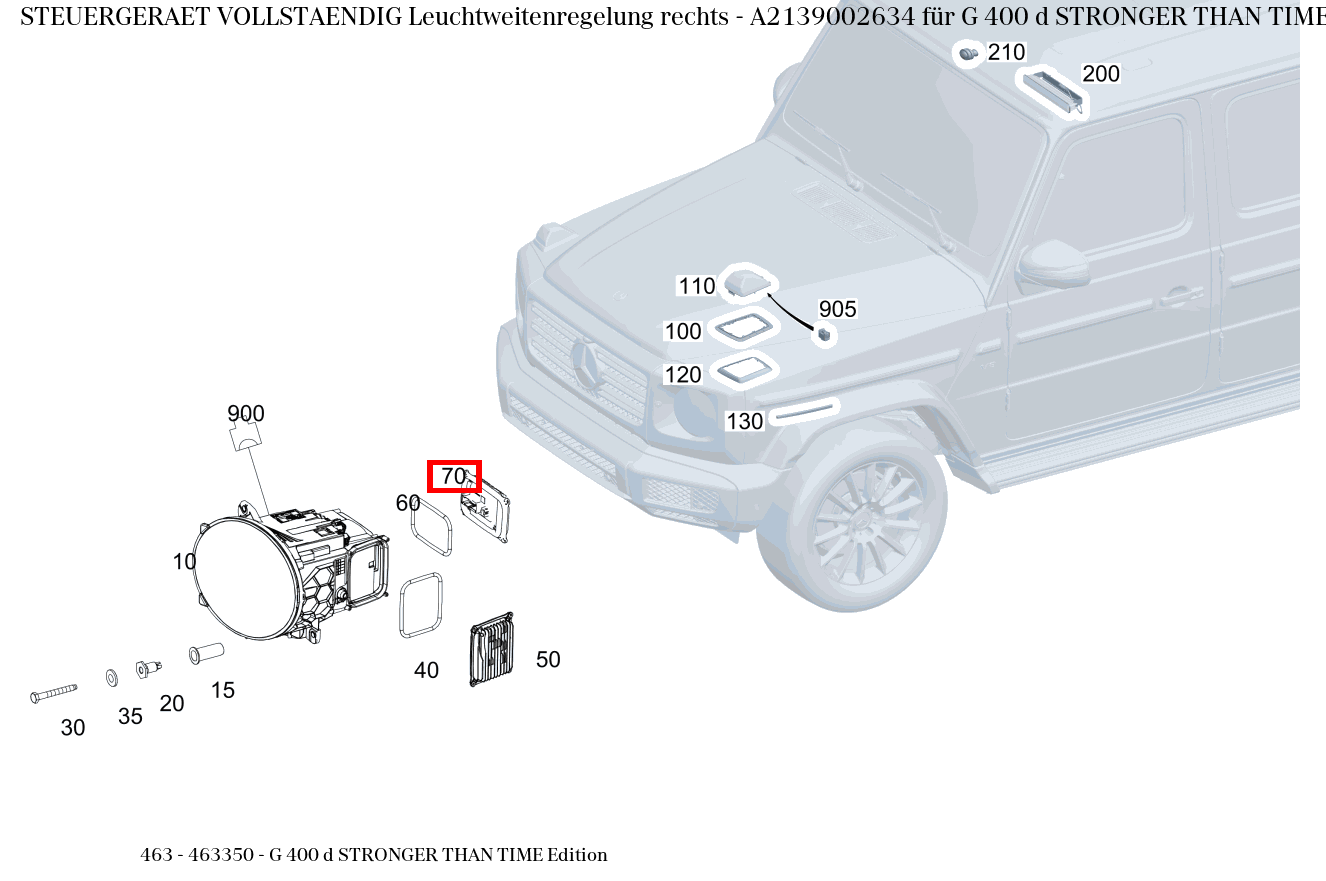 STEUERGERAET VOLLSTAENDIG Leuchtweitenregelung rechts - A2139002634 für G 400 d STRONGER THAN TIME

210
200
110
905
100
120
130
900
70
60
10
40
50
15
20
35
30

463 - 463350 - G 400 d STRONGER THAN TIME Edition