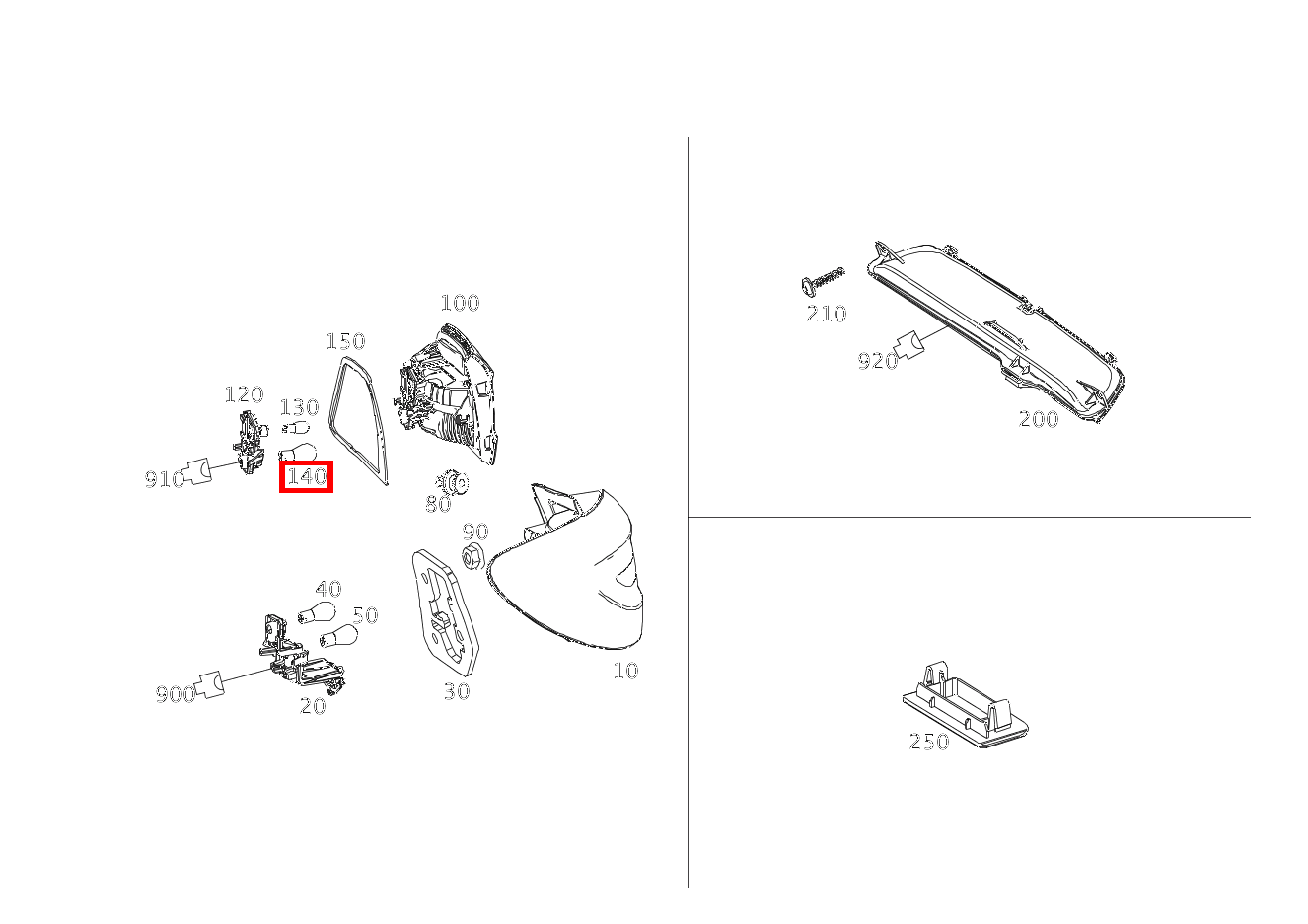 100
150
120
130
910
140
80
90
40
50
900
20
30
10
210
920
200
250