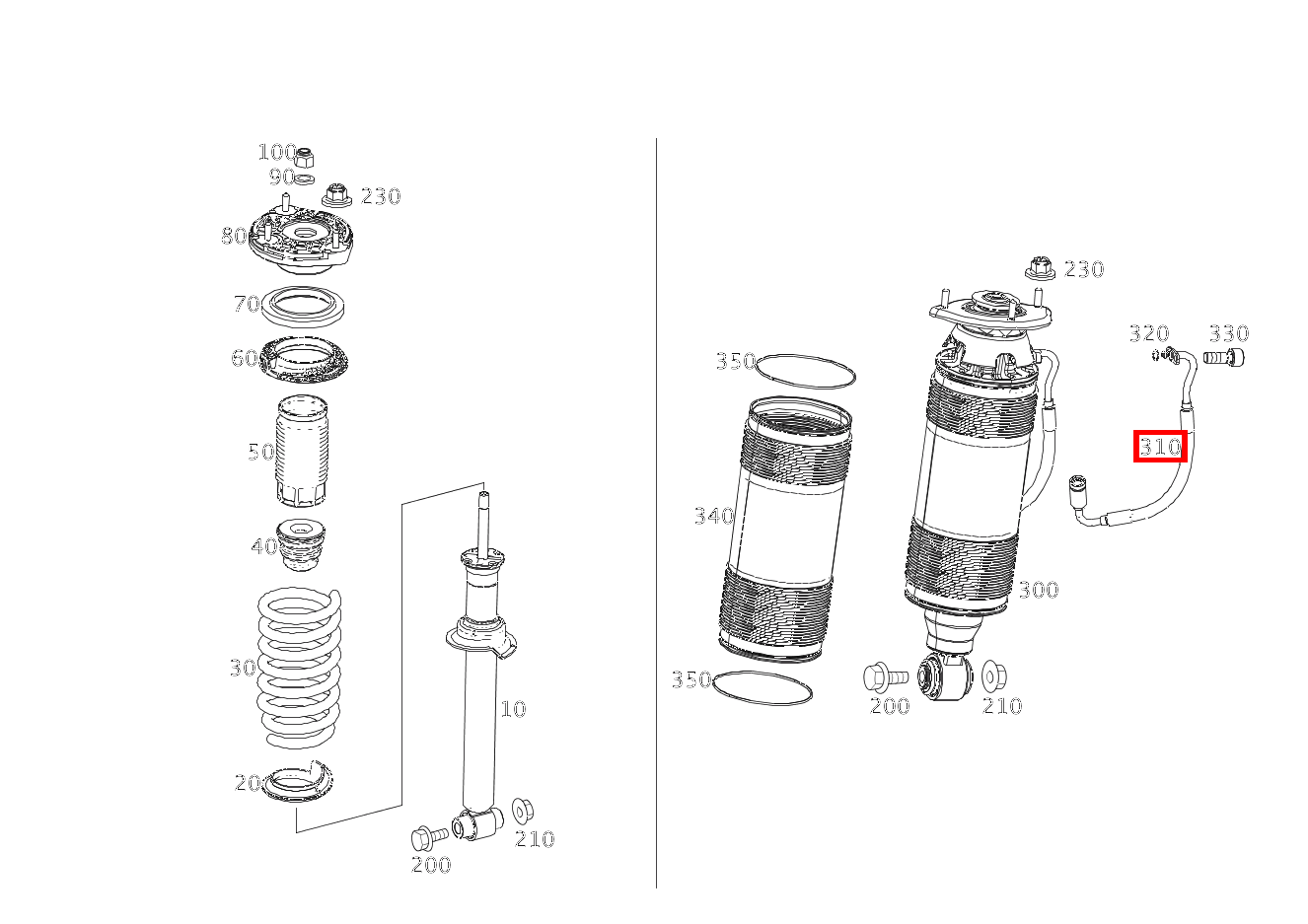 100
90
230
80
70
60
50
40
30
20
10
200
210

230
320
330
350
310
340
300
350
200
210