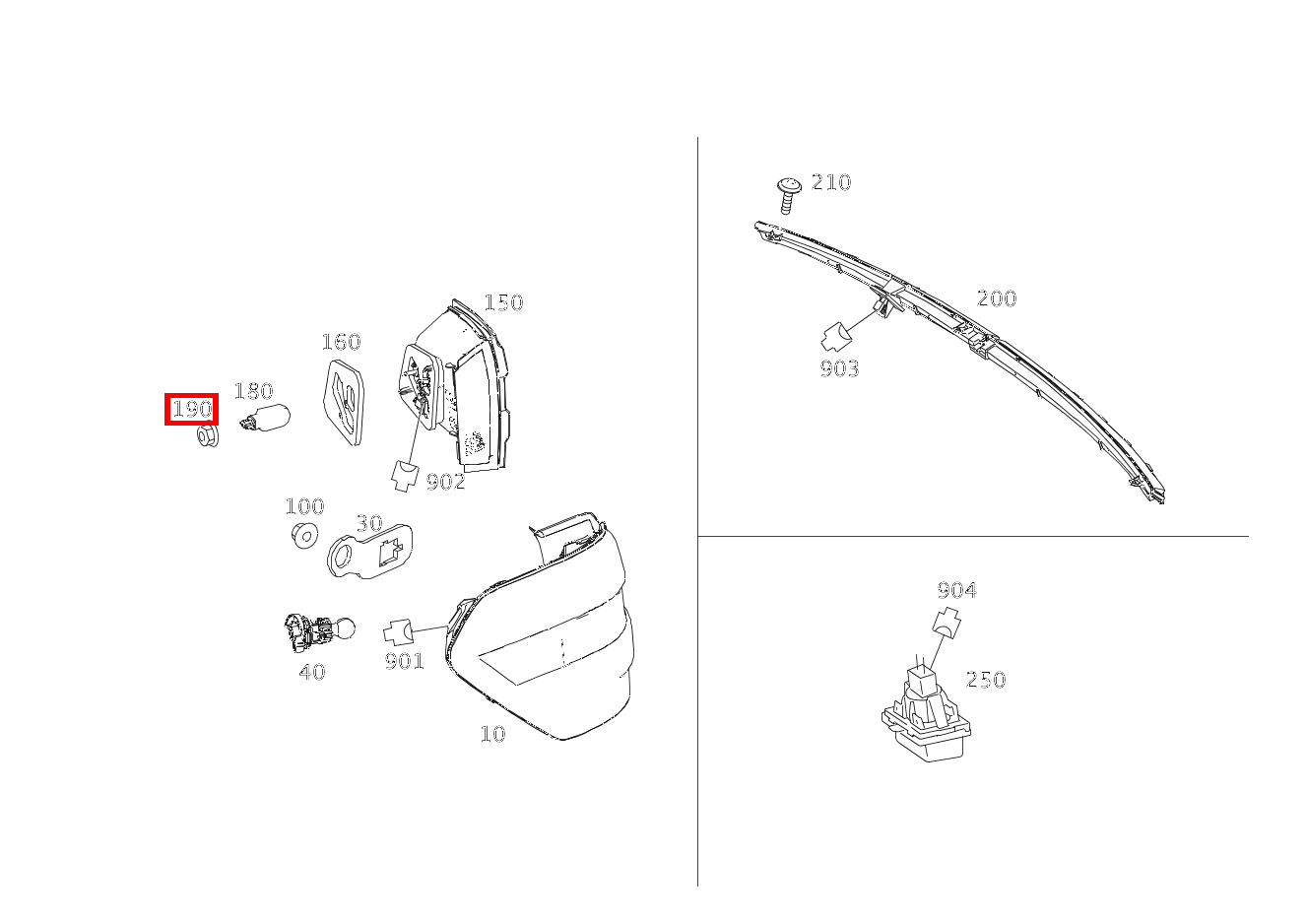 150
160
180
190
902
100
30
40
901
10
210
200
903
904
250