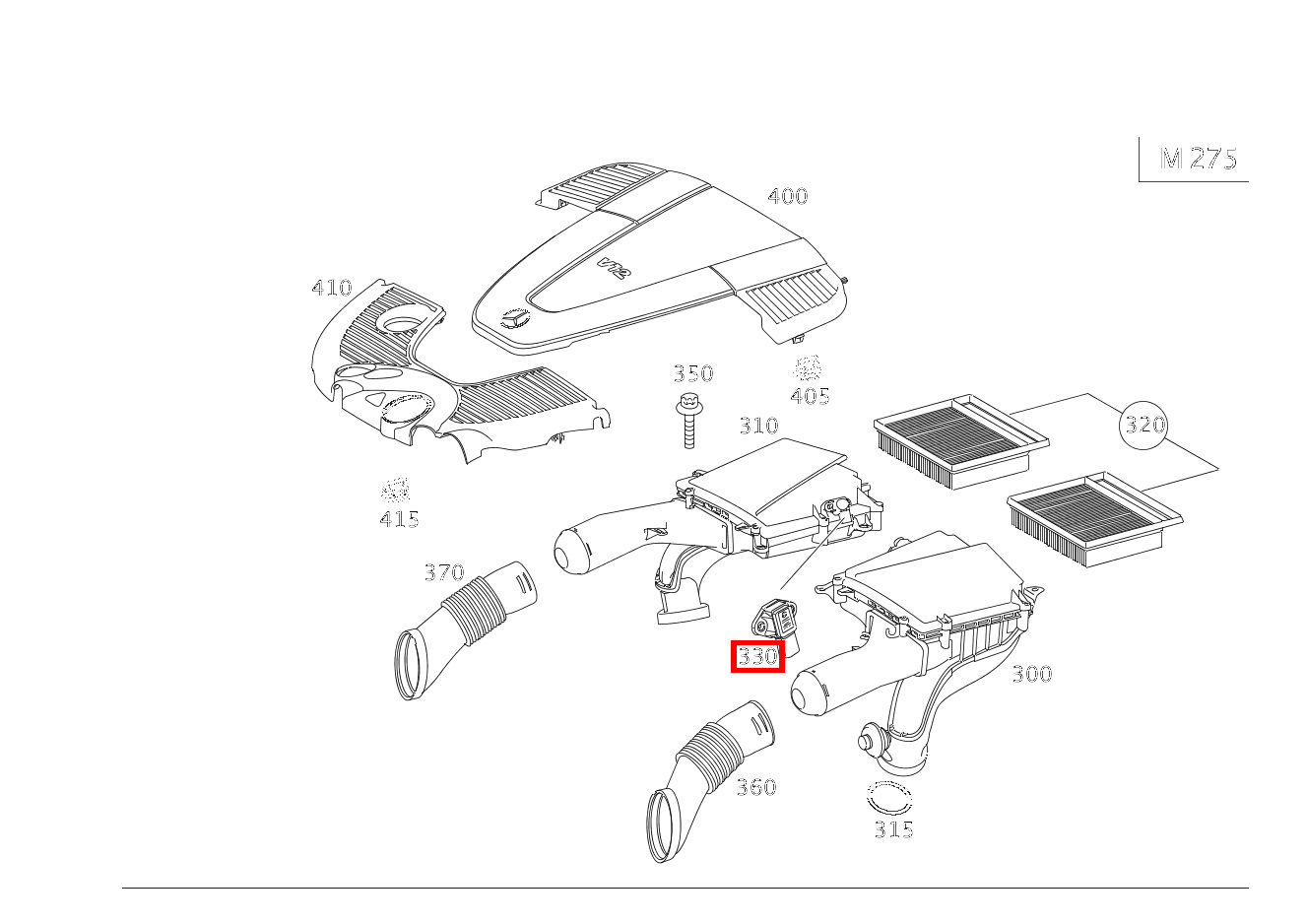 M 275

400

410

V12

350

405

310

320

415

370

330

300

360

315