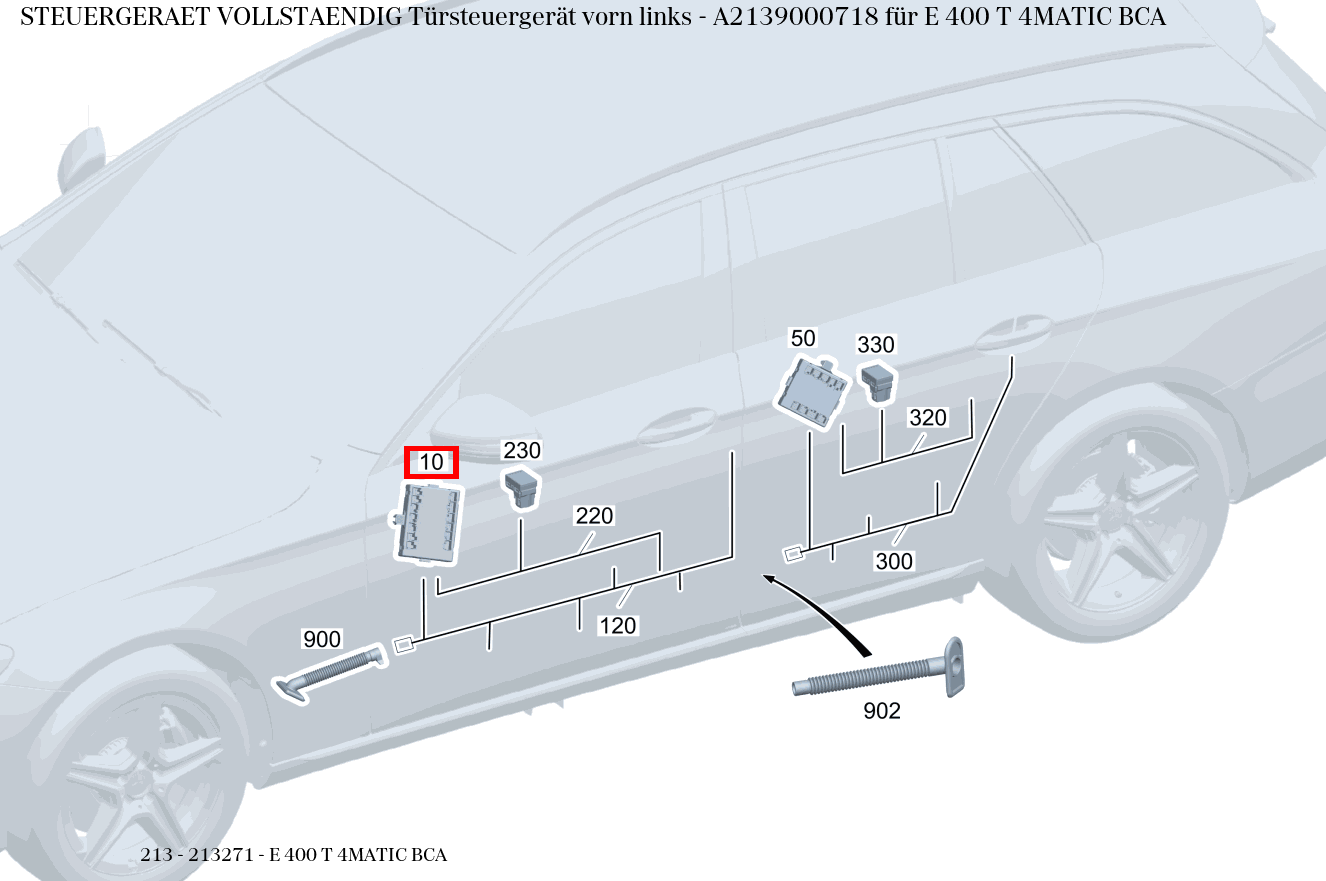 STEUERGERAET VOLLSTAENDIG Türsteuergerät vorn links - A2139000718 für E 400 T 4MATIC BCA

50
330
320
10
230
220
300
120
900
902

213 - 213271 - E 400 T 4MATIC BCA