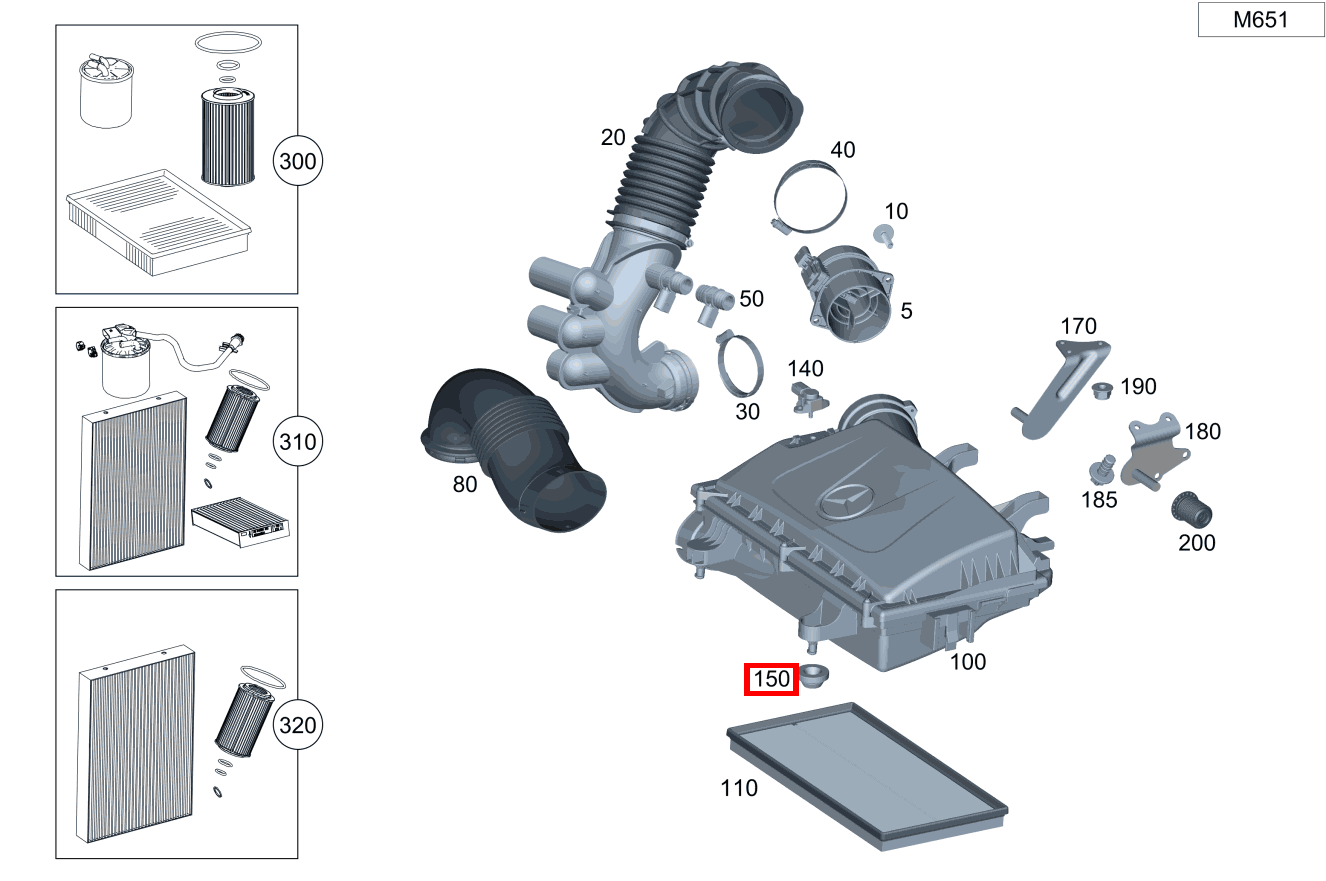 M651

300

310

320

20

40

10

50

5

30

140

170

190

180

185

200

80

100

150

110