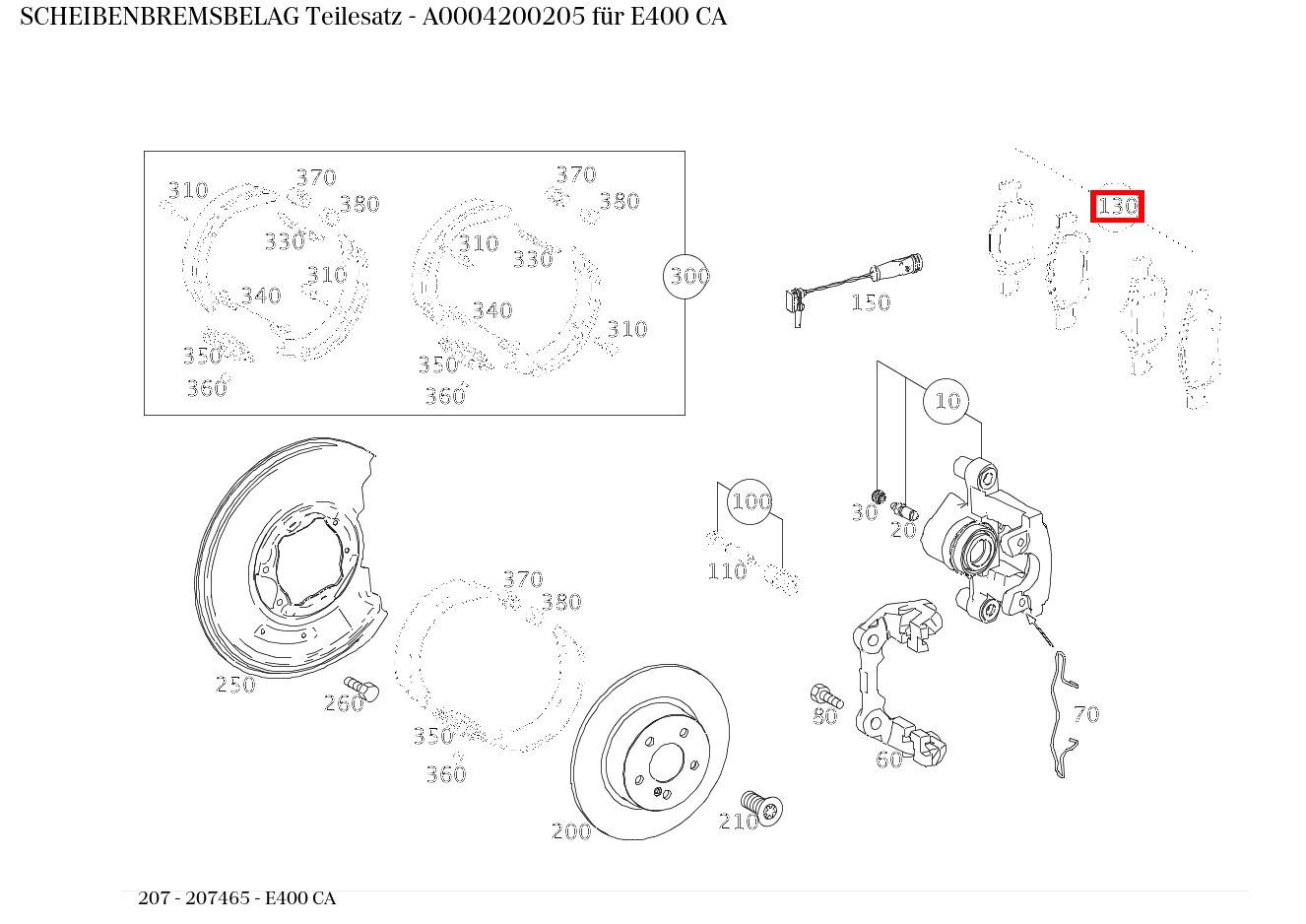 SCHEIBENBREMSBELAG Teilesatz - A0004200205 für E400 CA

310
370
380
330
310
340
350
360
370
380
310
330
340
310
350
360
300
150
130
10
100
30
20
110
370
380
250
260
350
360
200
210
80
60
70

207 - 207465 - E400 CA