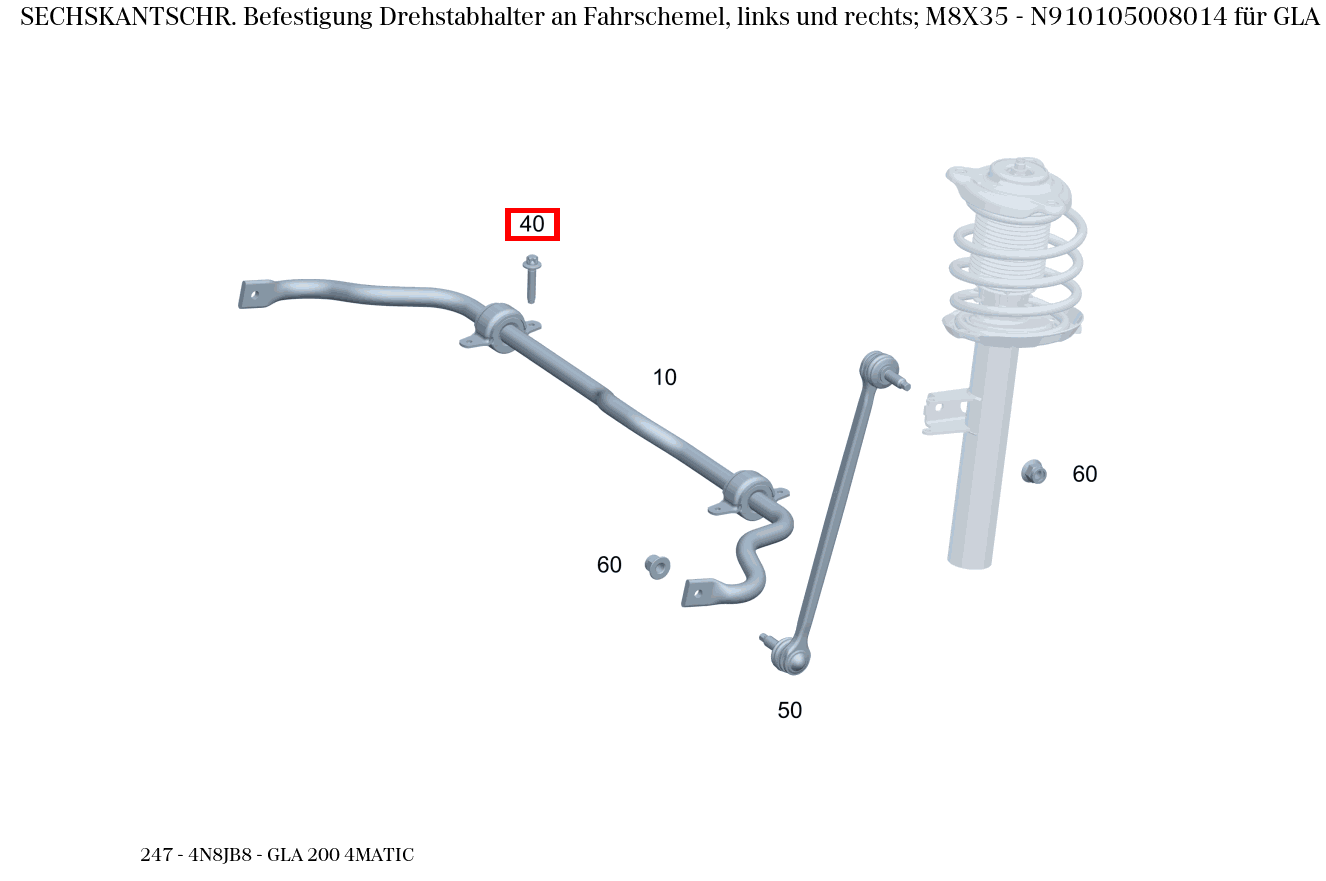 SECHSKANTSCHR. Befestigung Drehstabhalter an Fahrschemel, links und rechts; M8X35 - N910105008014 für GLA

40

10

60

60

50

247 - 4N8JB8 - GLA 200 4MATIC