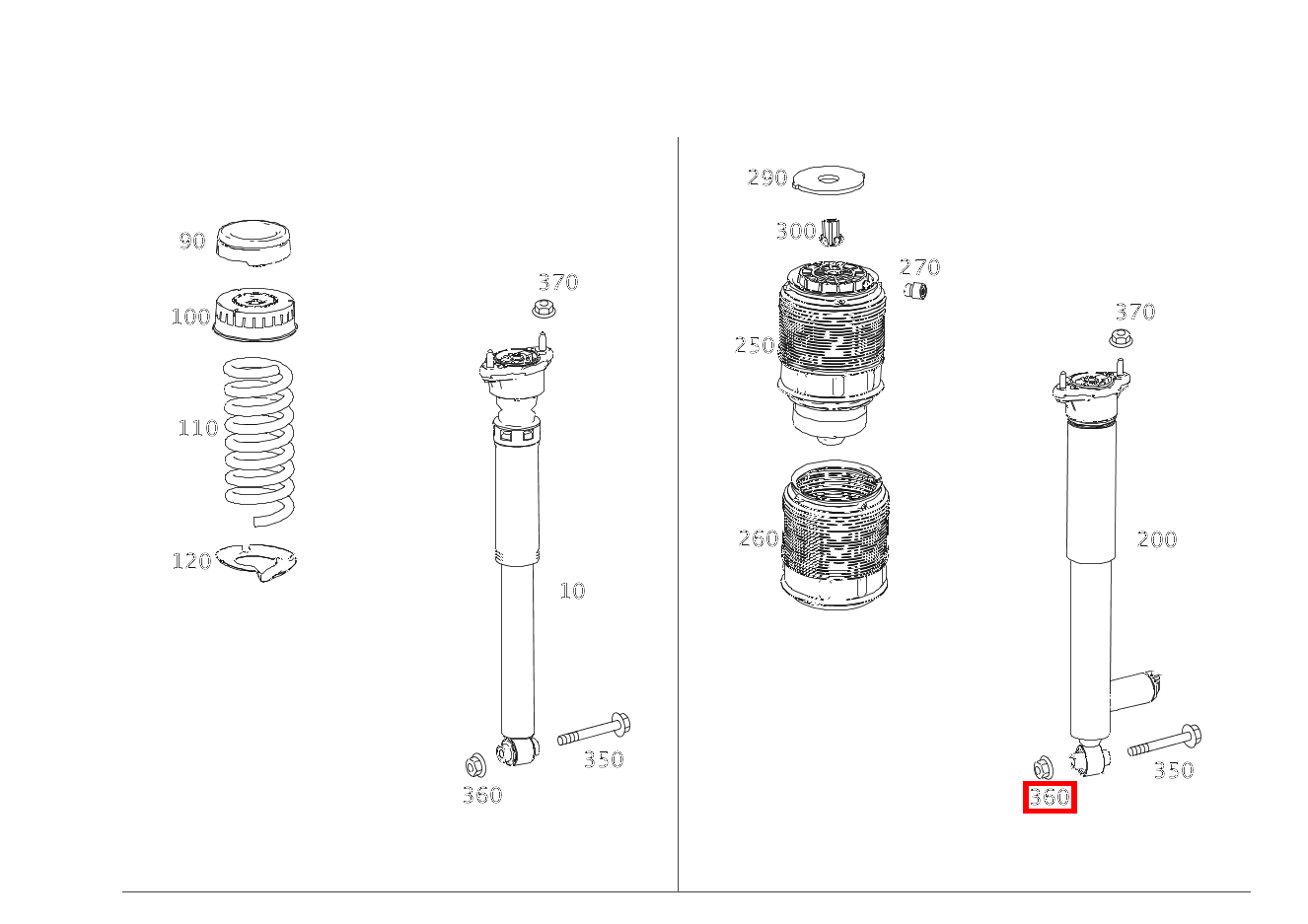 90
100
110
120
370
10
350
360
290
300
270
250
260
370
200
350
360