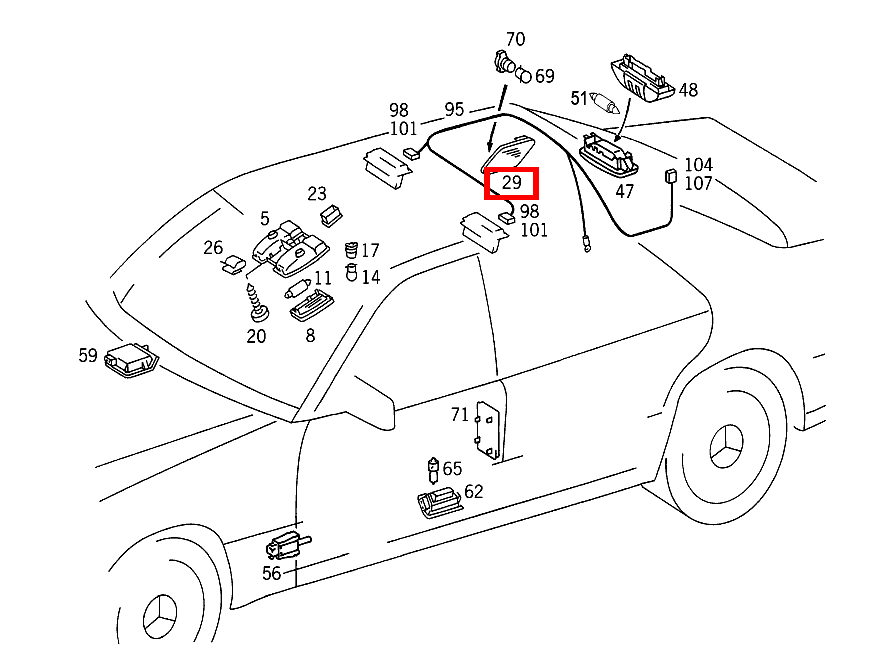 70
69
48
51
98
101
95
104
107
47
29
98
101
23
5
26
17
14
11
20
8
59
71
65
62
56