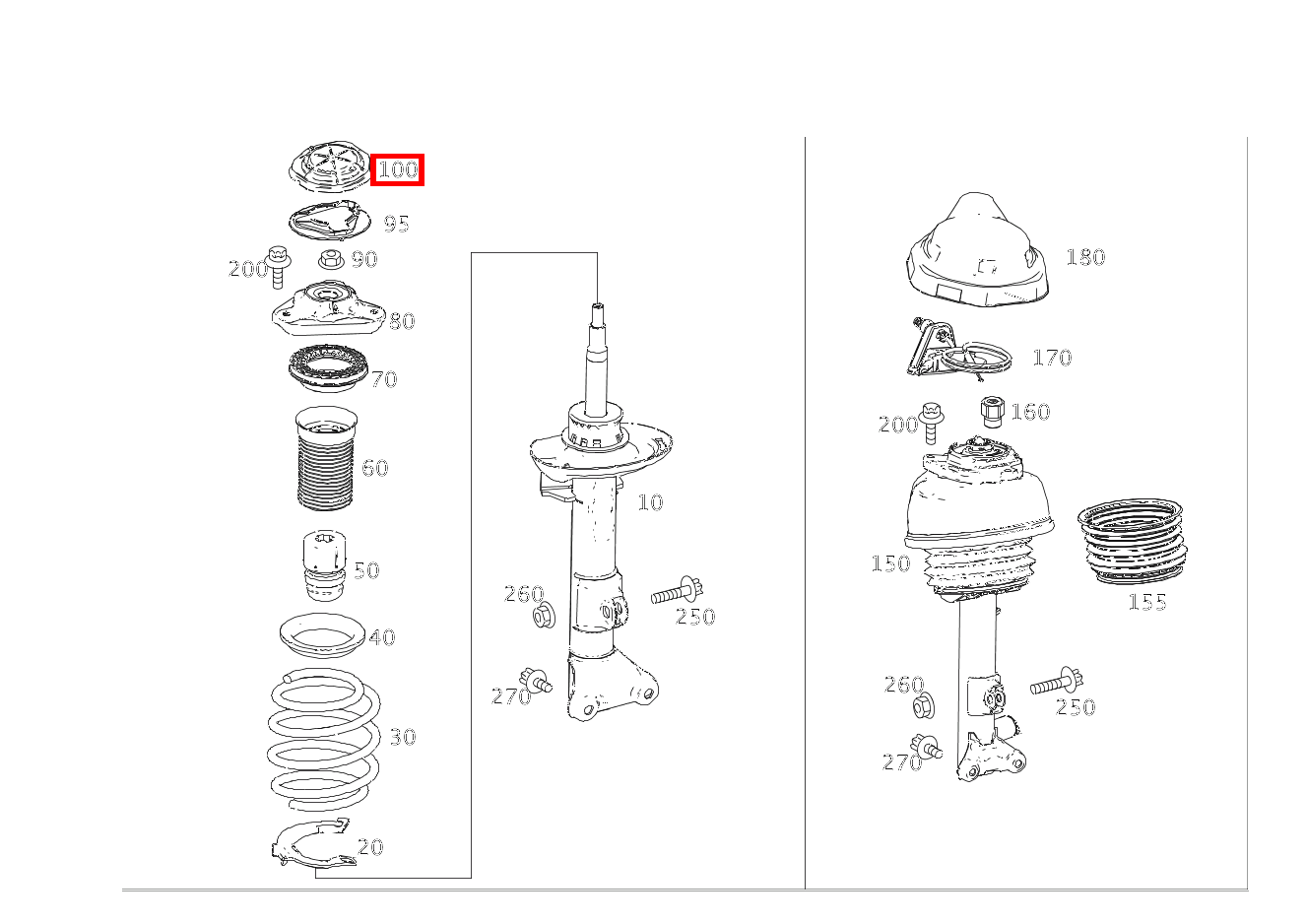 100
95
200
90
80
70
60
50
40
30
20
10
260
250
270
180
170
200
160
150
155
260
250
270