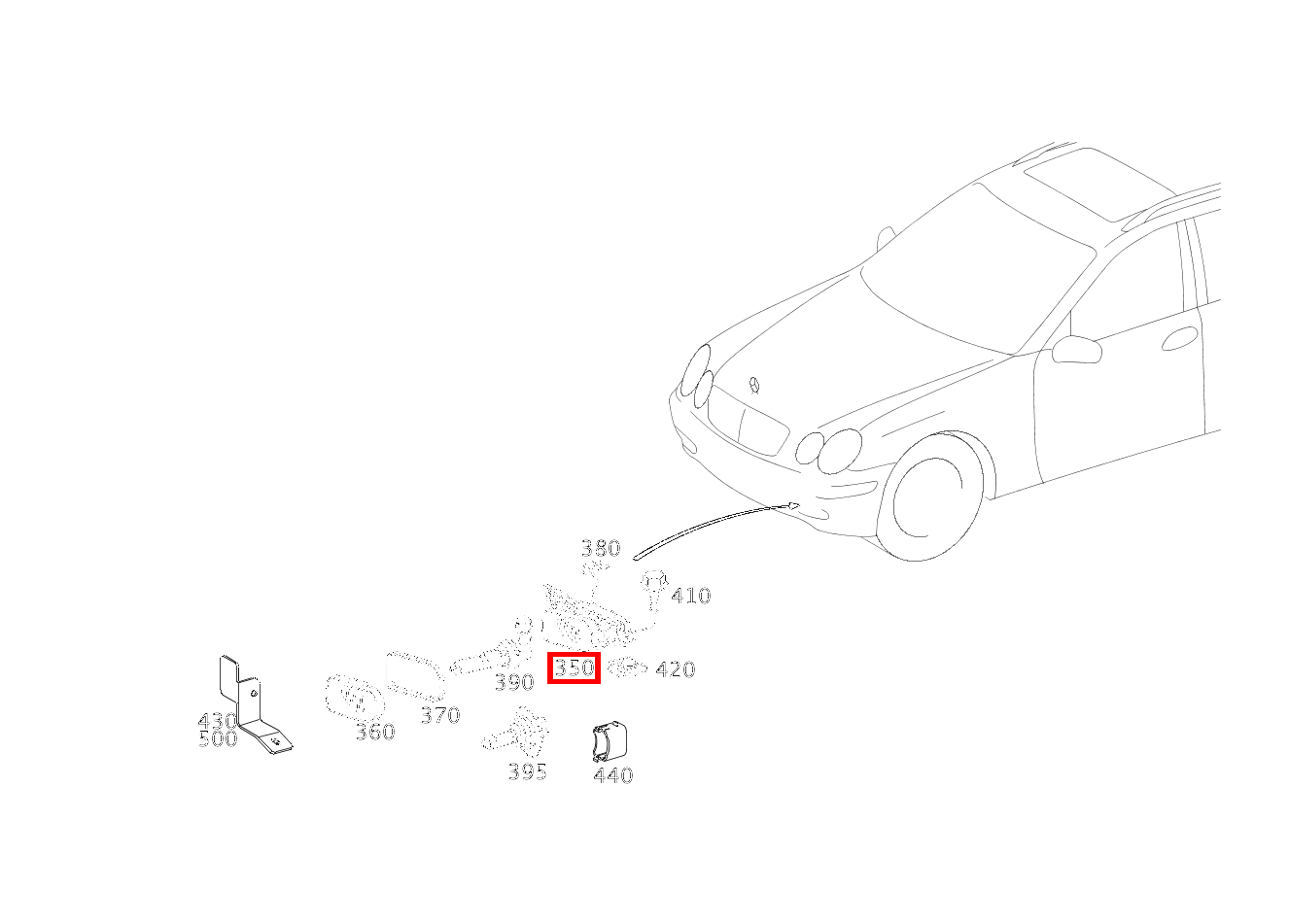 380
410
390
350
420
430
500
360
370
395
440