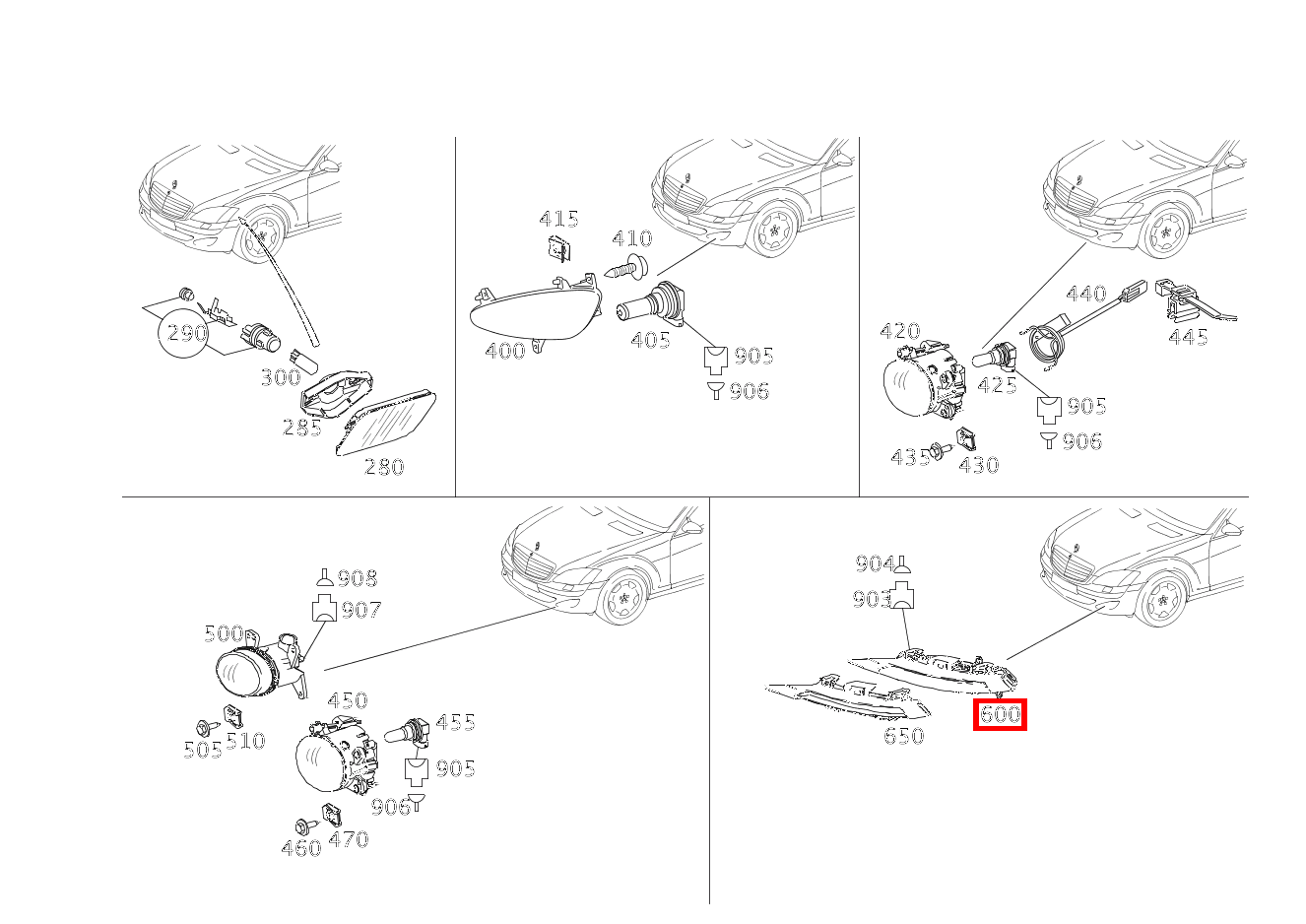 290
300
285
280

415
410
400
405
905
906

420
440
445
425
905
906
435
430

908
907
500
505
510
450
455
905
906
460
470

904
903
600
650