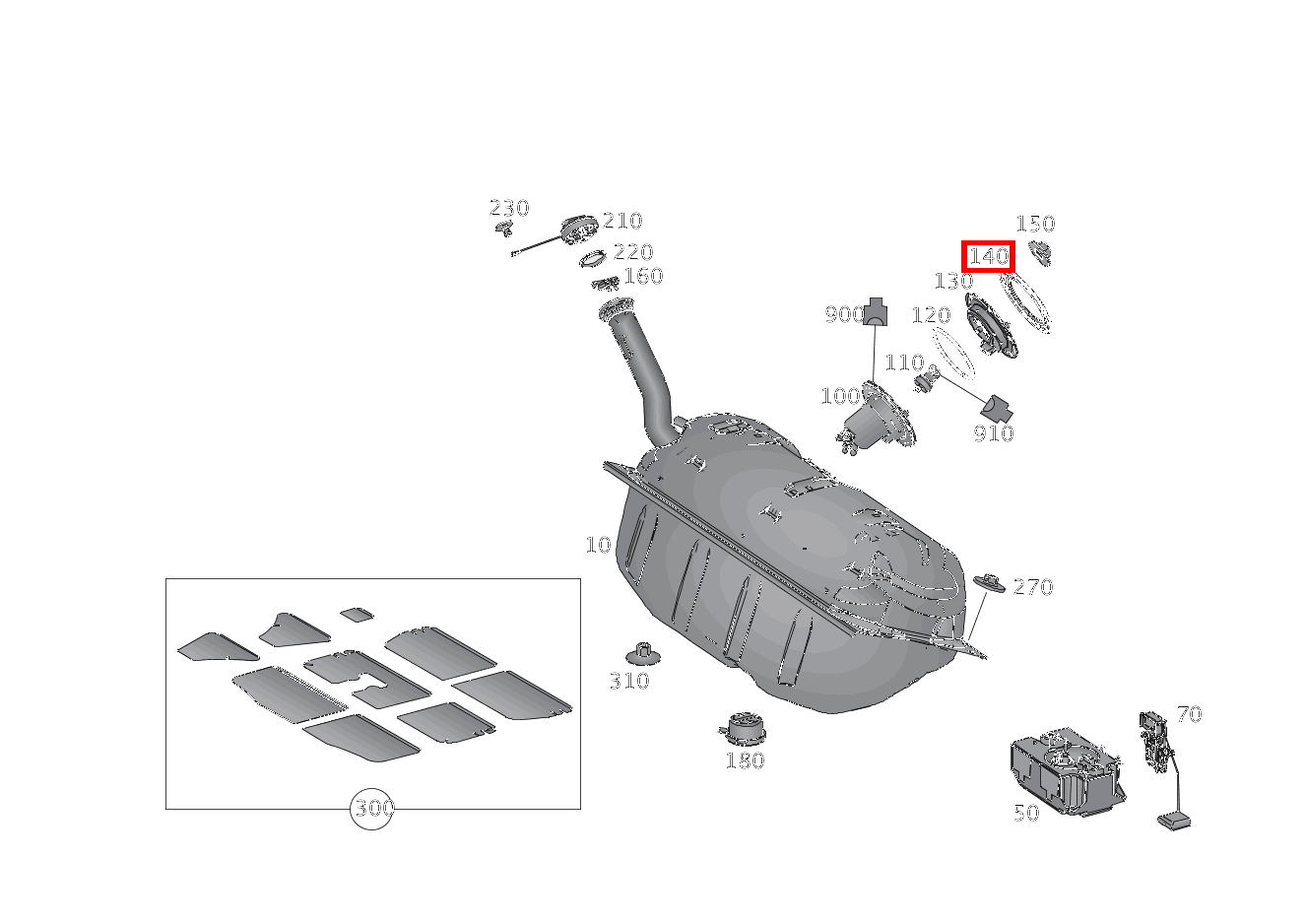 230
210
220
160
150
140
130
900
120
110
100
910
10
270
310
180
70
50
300