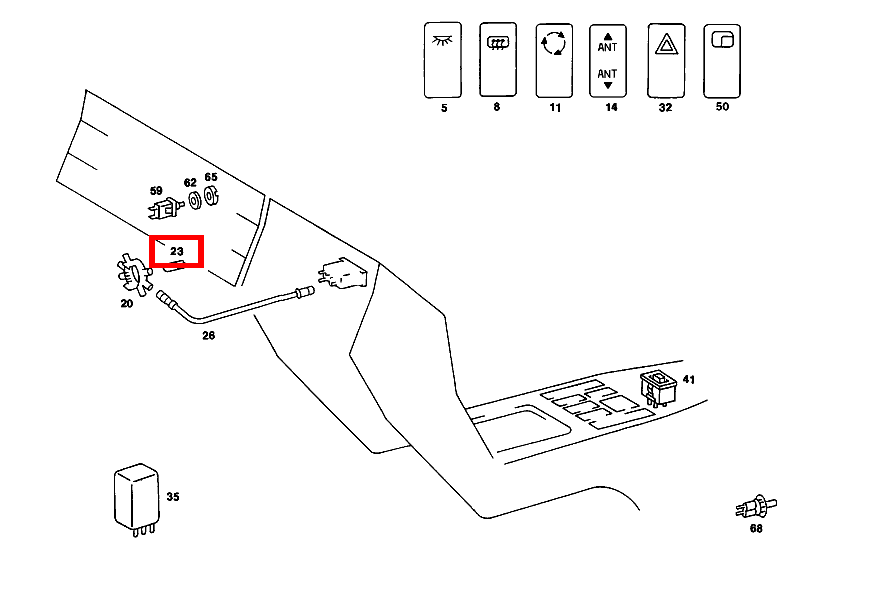 ANT
ANT
5
8
11
14
32
50
59
62
65
23
20
26
41
35
68