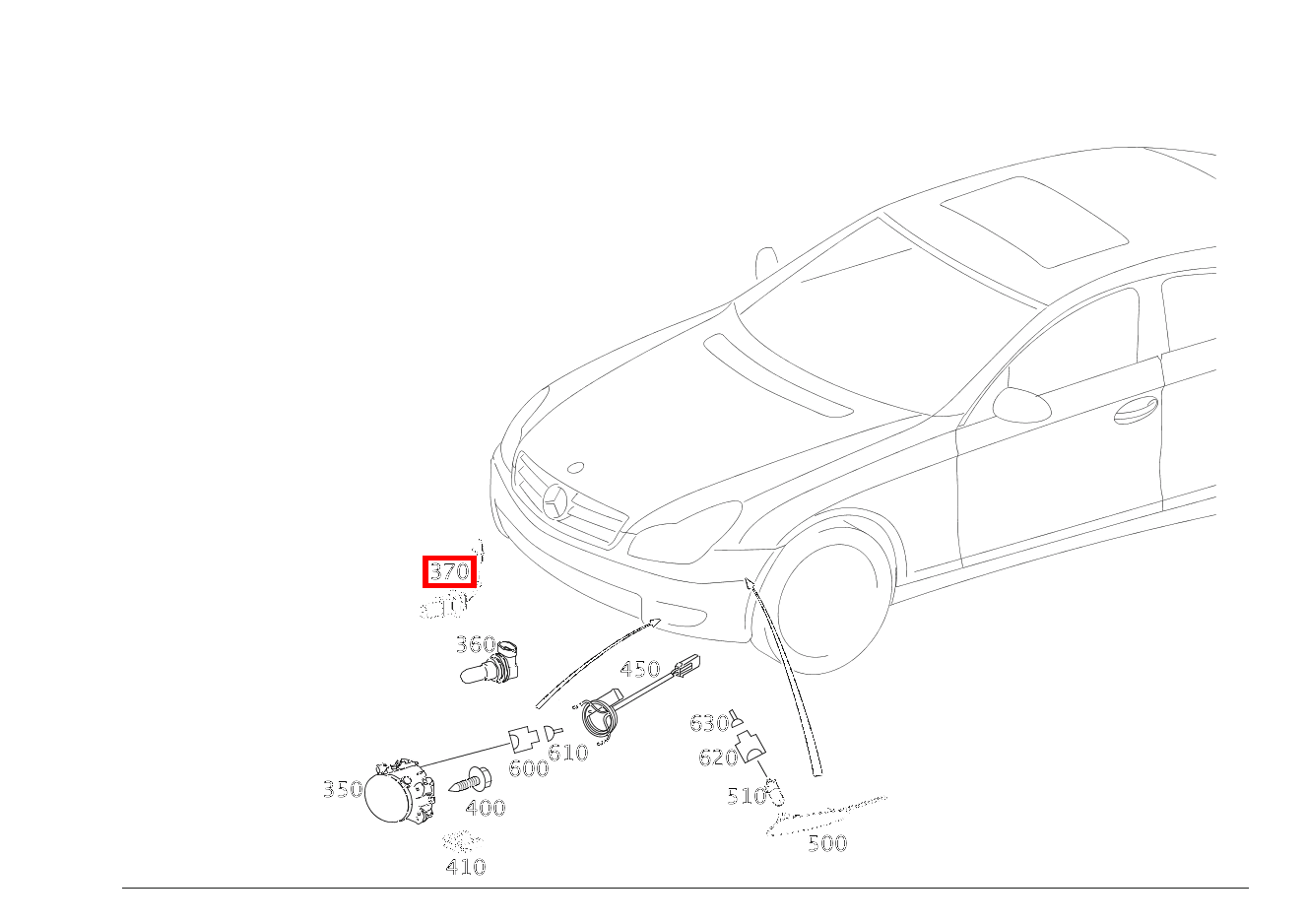 370
360
450
630
620
600
610
350
400
510
500
410