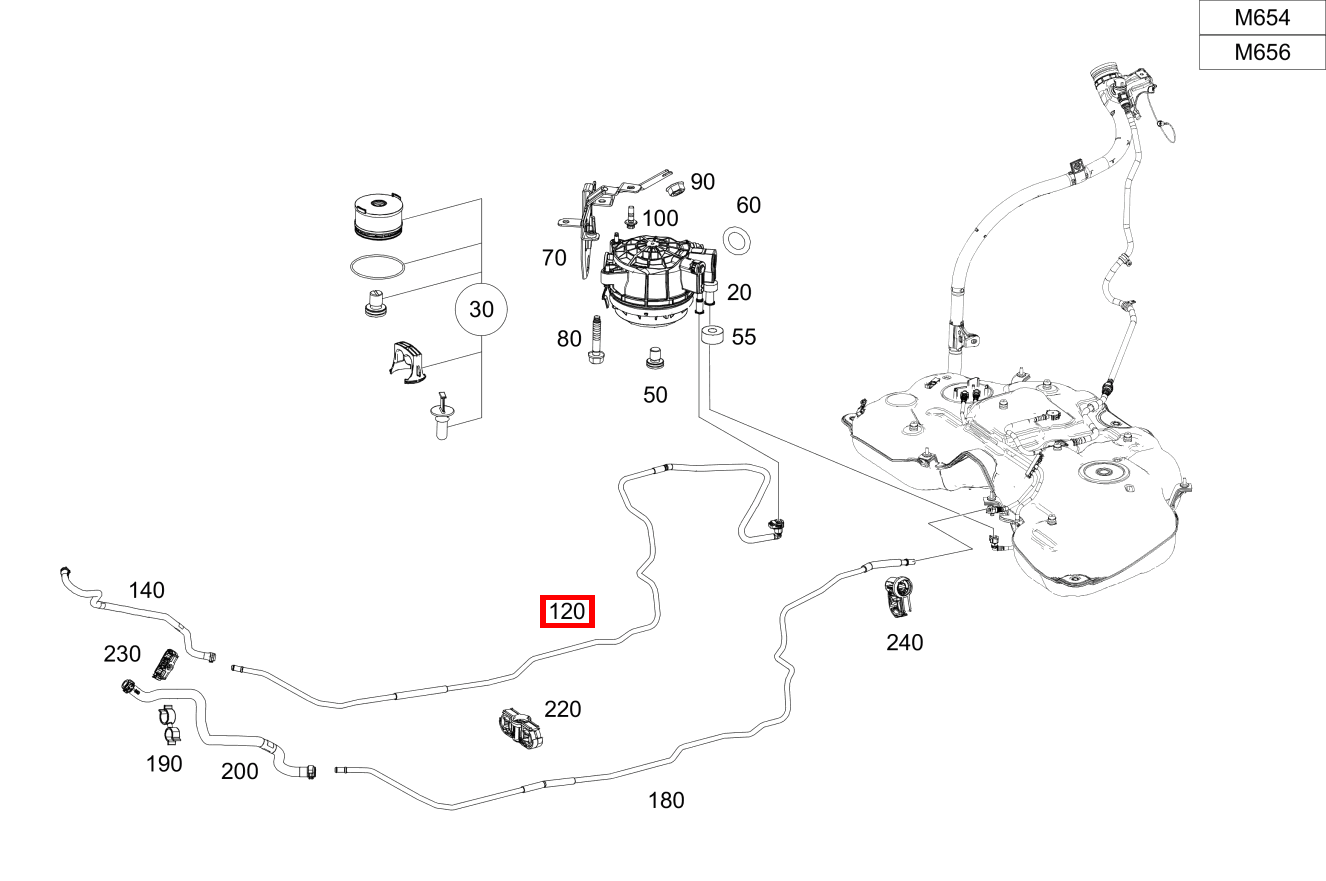 M654
M656

90
100
60
70
20
30
80
55
50
140
120
230
240
220
190
200
180