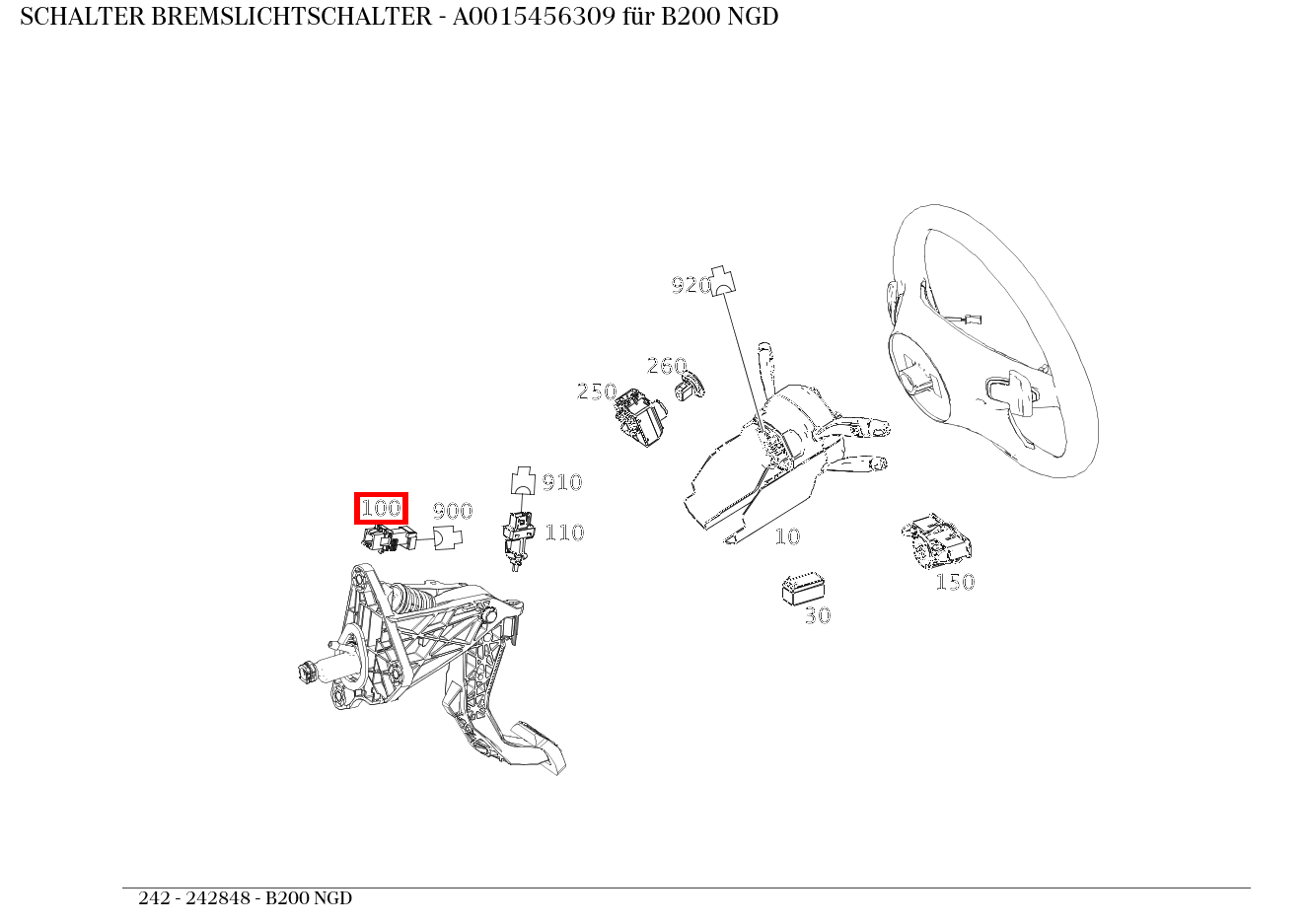 SCHALTER BREMSLICHTSCHALTER - A0015456309 für B200 NGD

920
260
250
910
100
900
110
10
150
30

242 - 242848 - B200 NGD