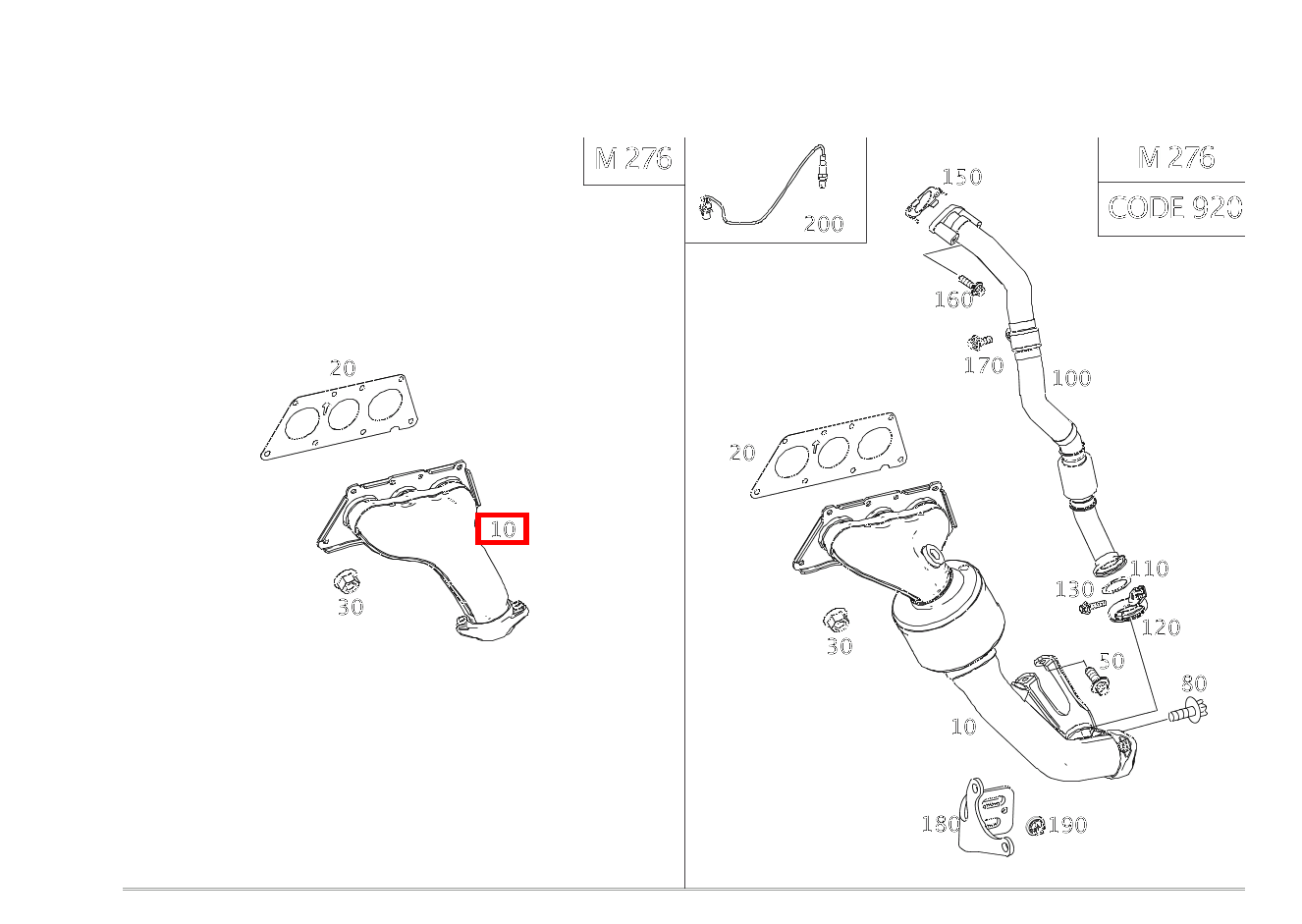 M 276

20

10

30

200

M 276

CODE 920

150

160

170

100

20

110

130

120

30

50

80

10

180

190