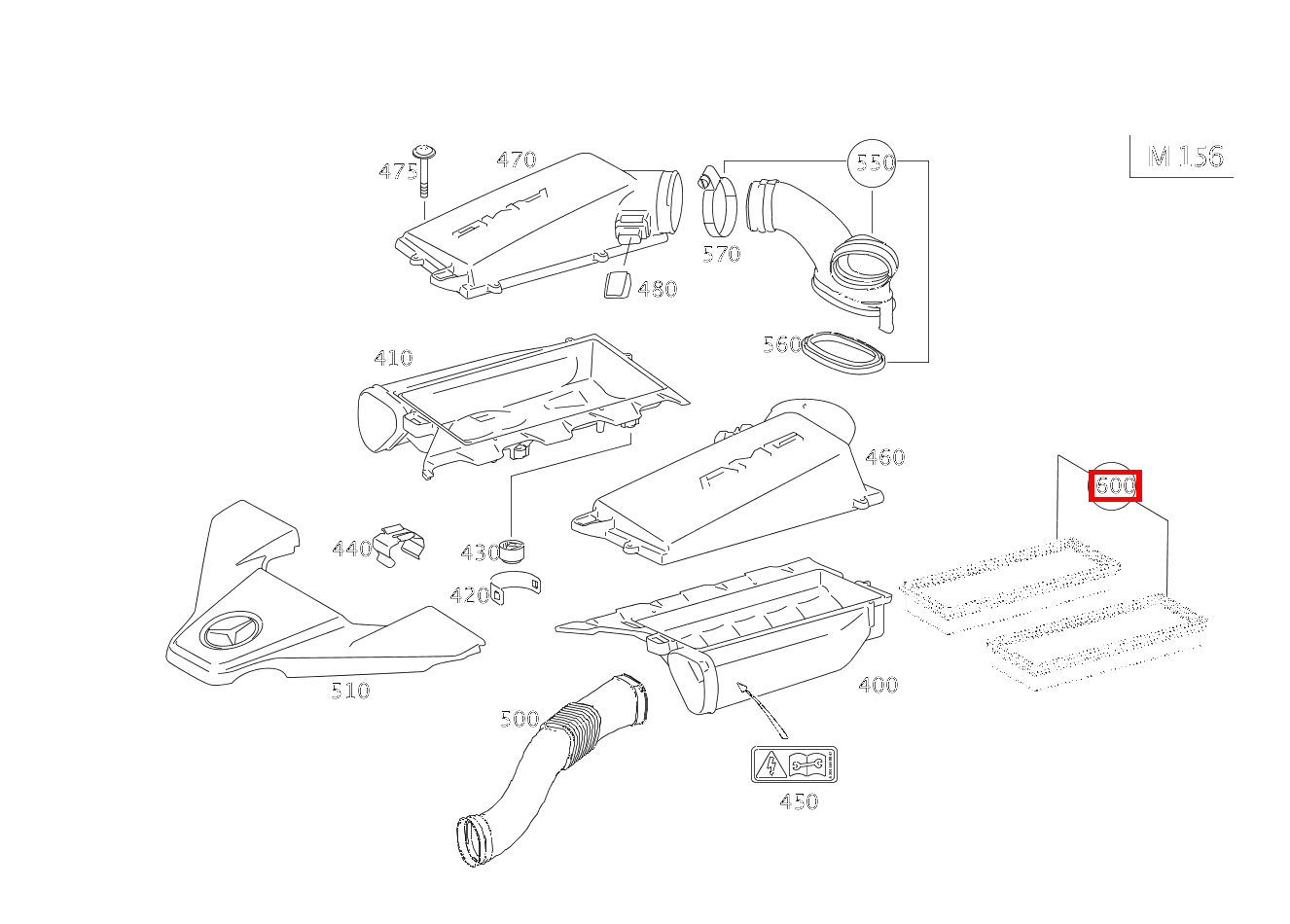 M 156

475
470
550
570
480
560
410
460
600
440
430
420
510
400
500
450