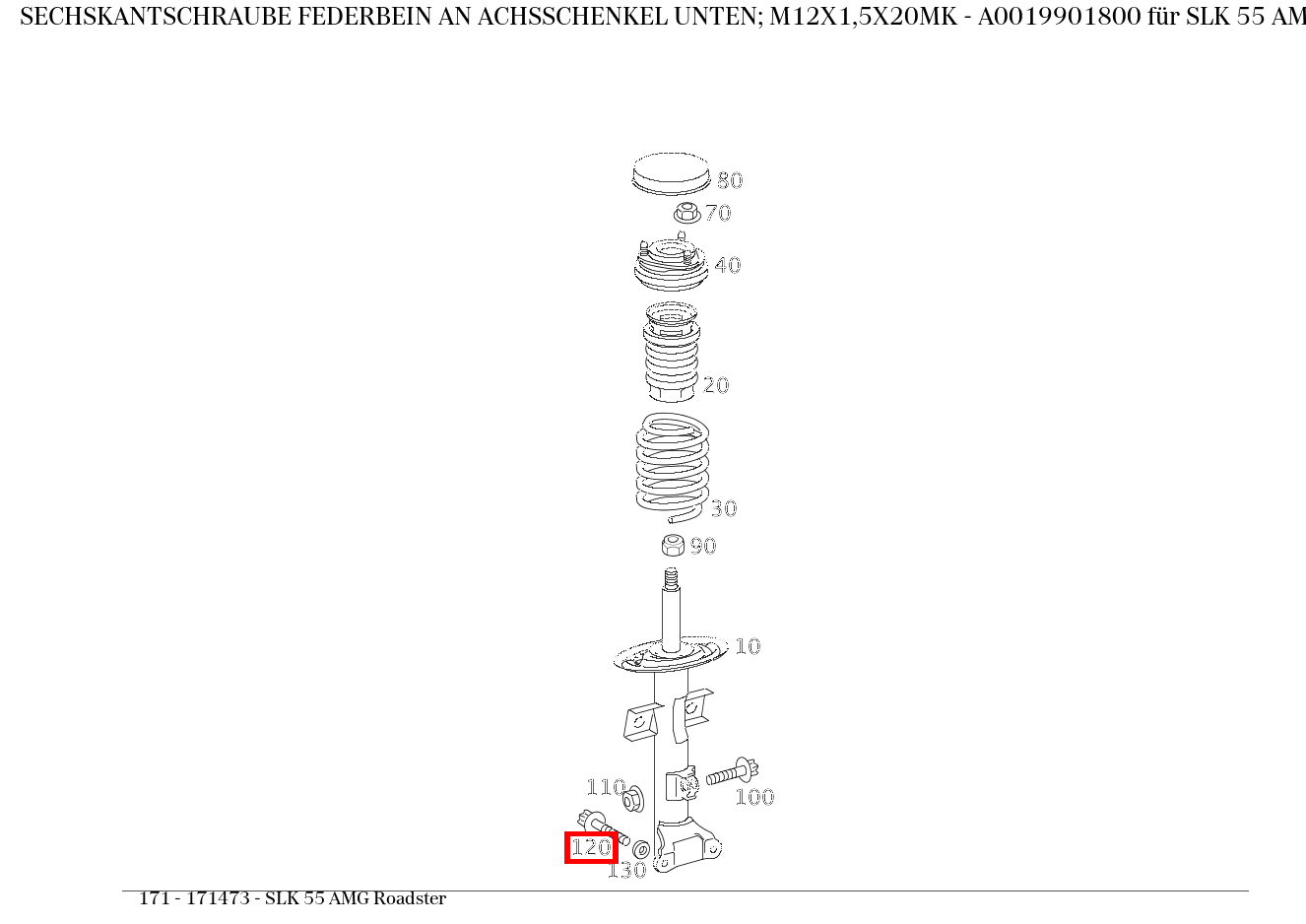 SECHSKANTSCHRAUBE FEDERBEIN AN ACHSSCHENKEL UNTEN; M12X1,5X20MK - A0019901800 für SLK 55 AM

80
70
40
20
30
90
10
110
100
120
130

171 - 171473 - SLK 55 AMG Roadster