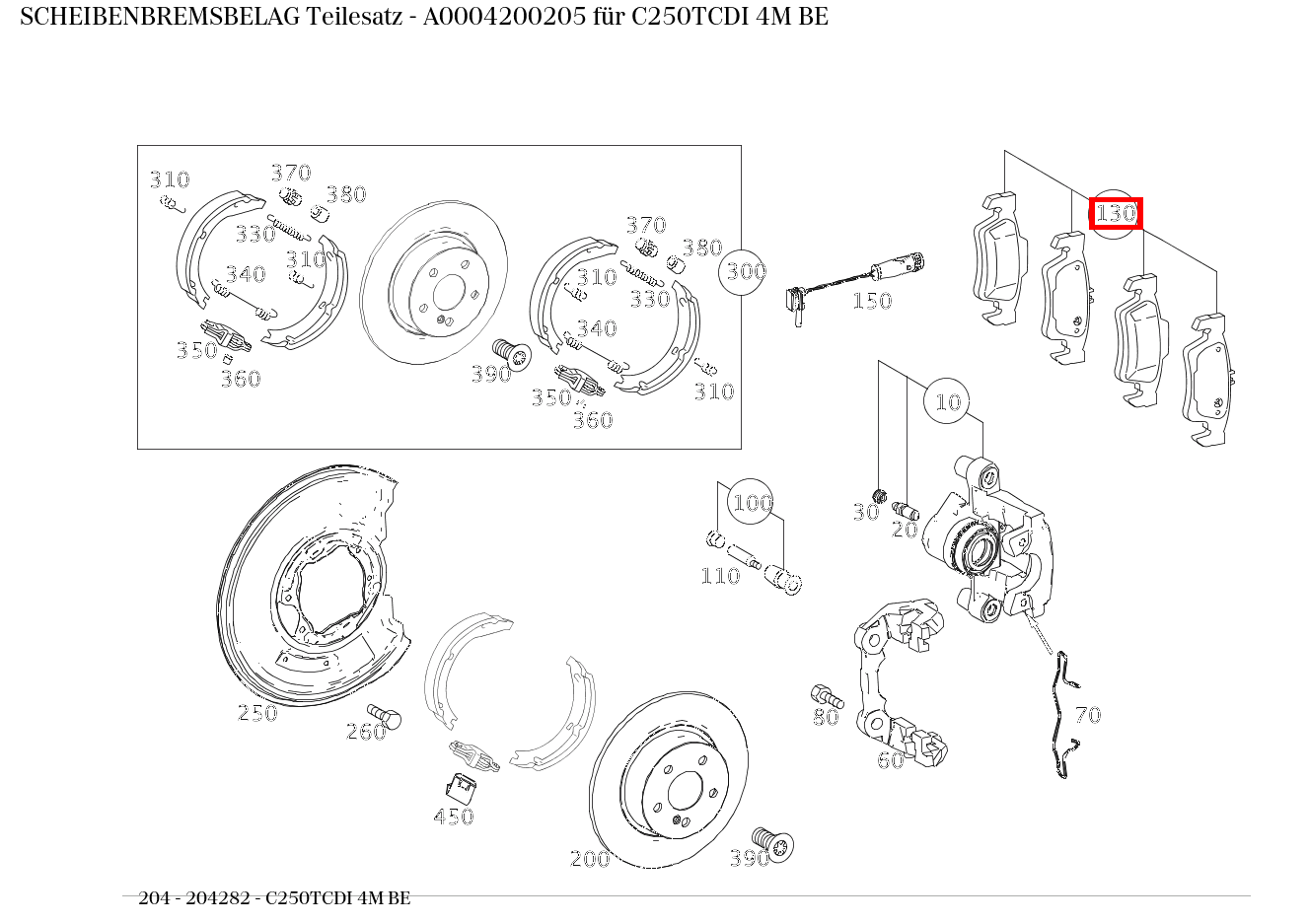 SCHEIBENBREMSBELAG Teilesatz - A0004200205 für C250TCDI 4M BE

310
370
380
330
310
340
350
360
390
370
380
310
330
340
350
360
310
300
150
130
10
30
20
100
110
250
260
450
200
390
80
60
70

204 - 204282 - C250TCDI 4M BE