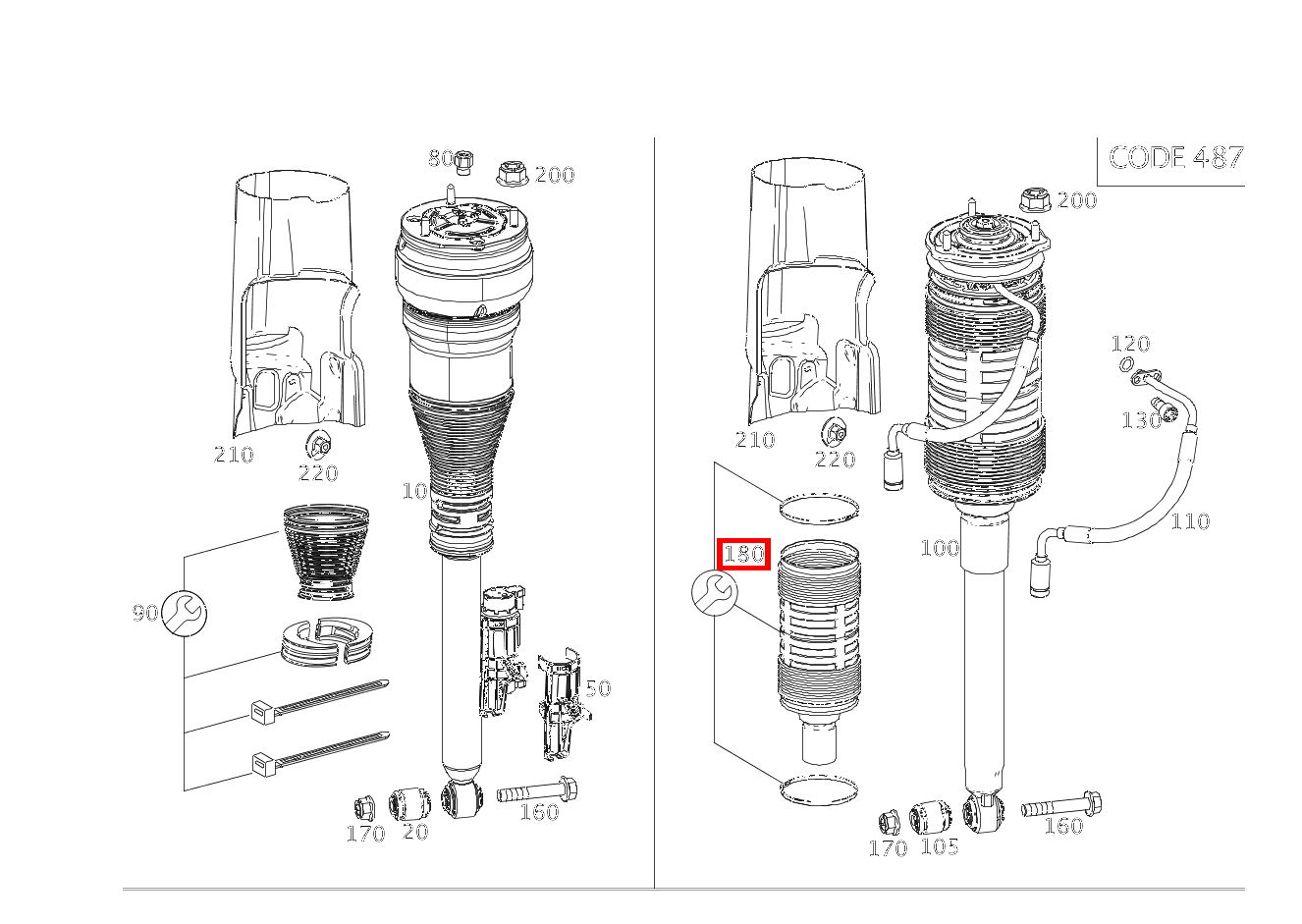 80
200
210
220
10
90
50
170
20
160
CODE 487
200
120
130
210
220
110
180
100
170
105
160