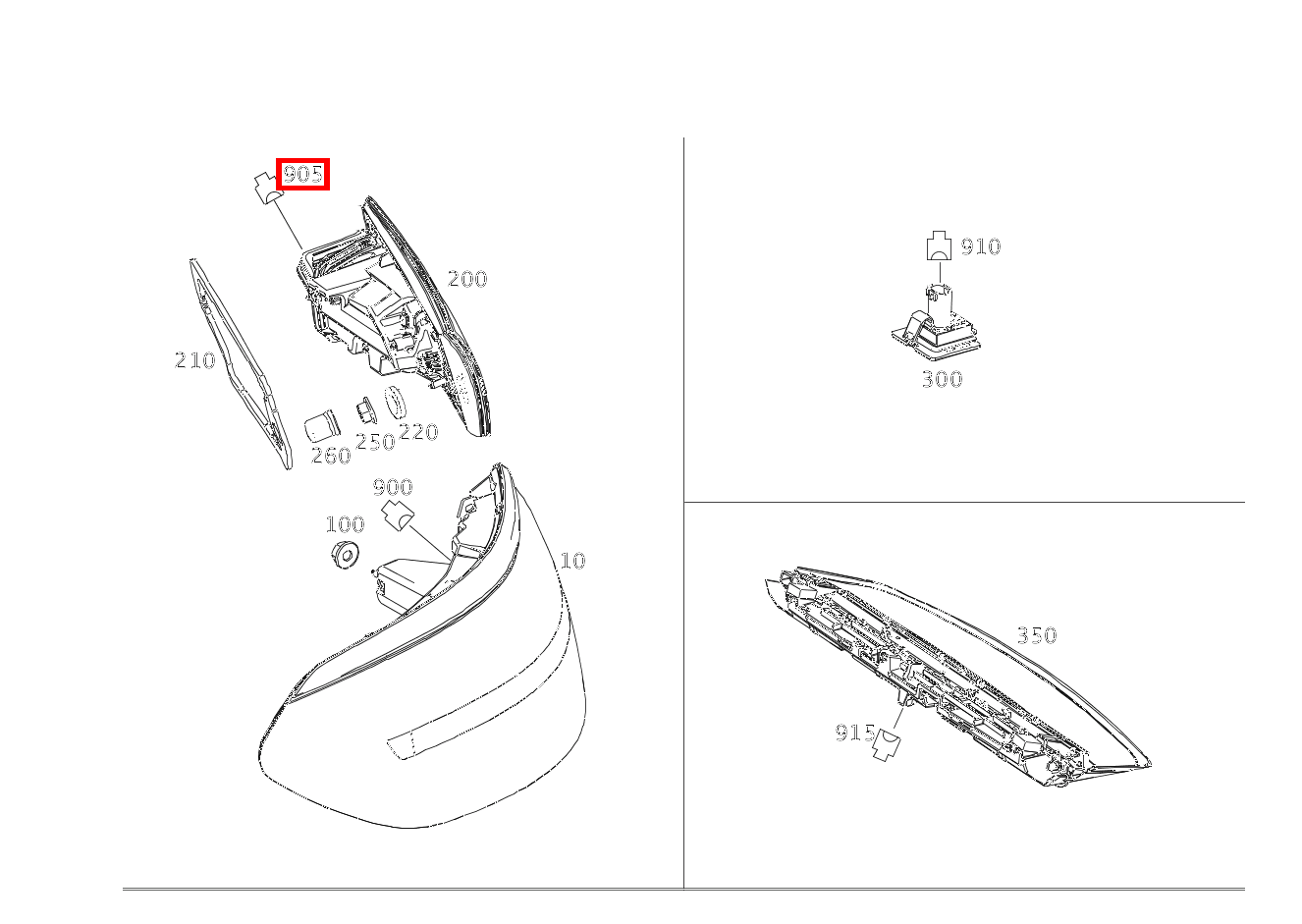 905
200
210
260
250
220
900
100
10
910
300
350
915