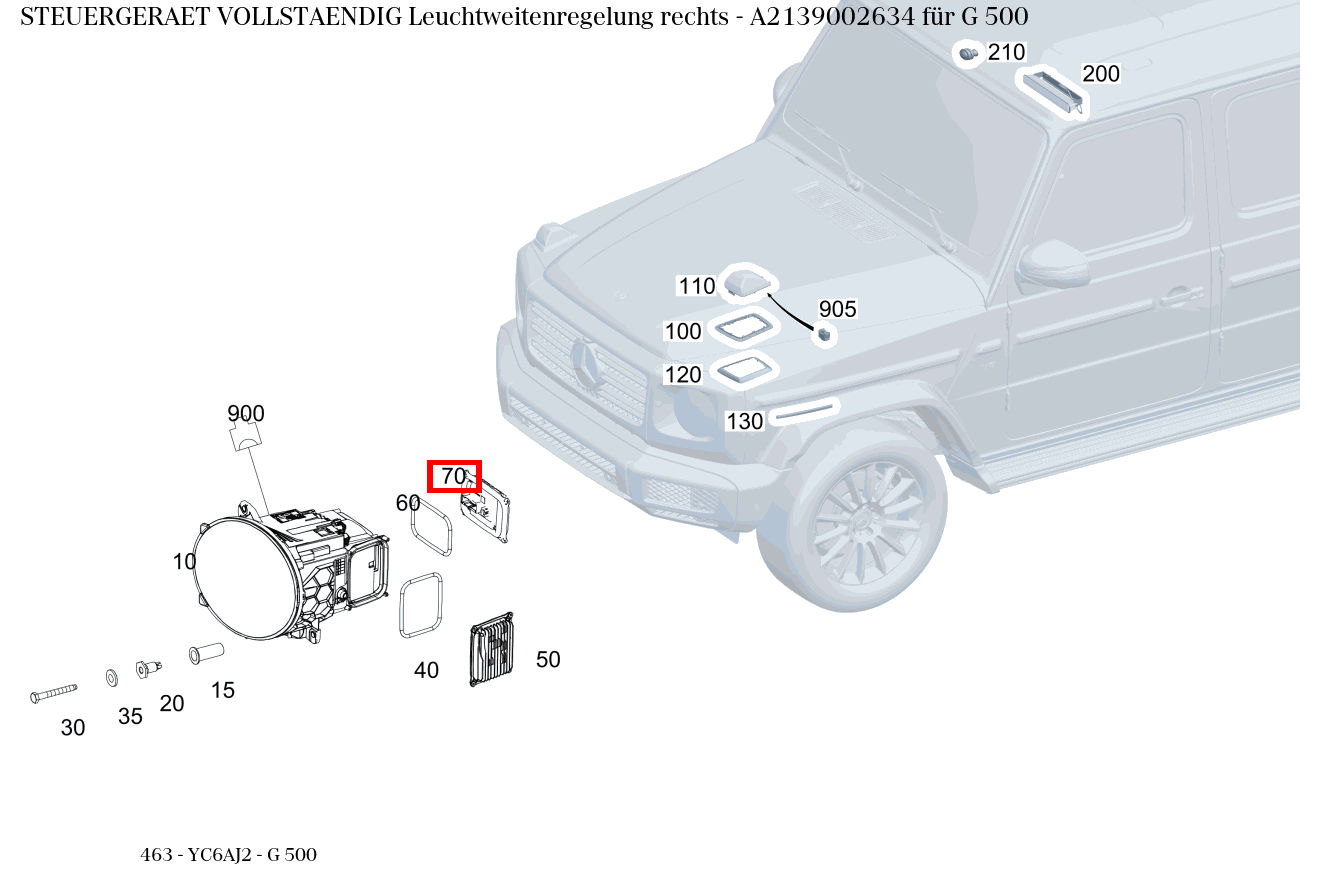 STEUERGERAET VOLLSTAENDIG Leuchtweitenregelung rechts - A2139002634 für G 500

210
200
110
905
100
120
130
900
70
60
10
40
50
15
20
35
30

463 - YC6AJ2 - G 500