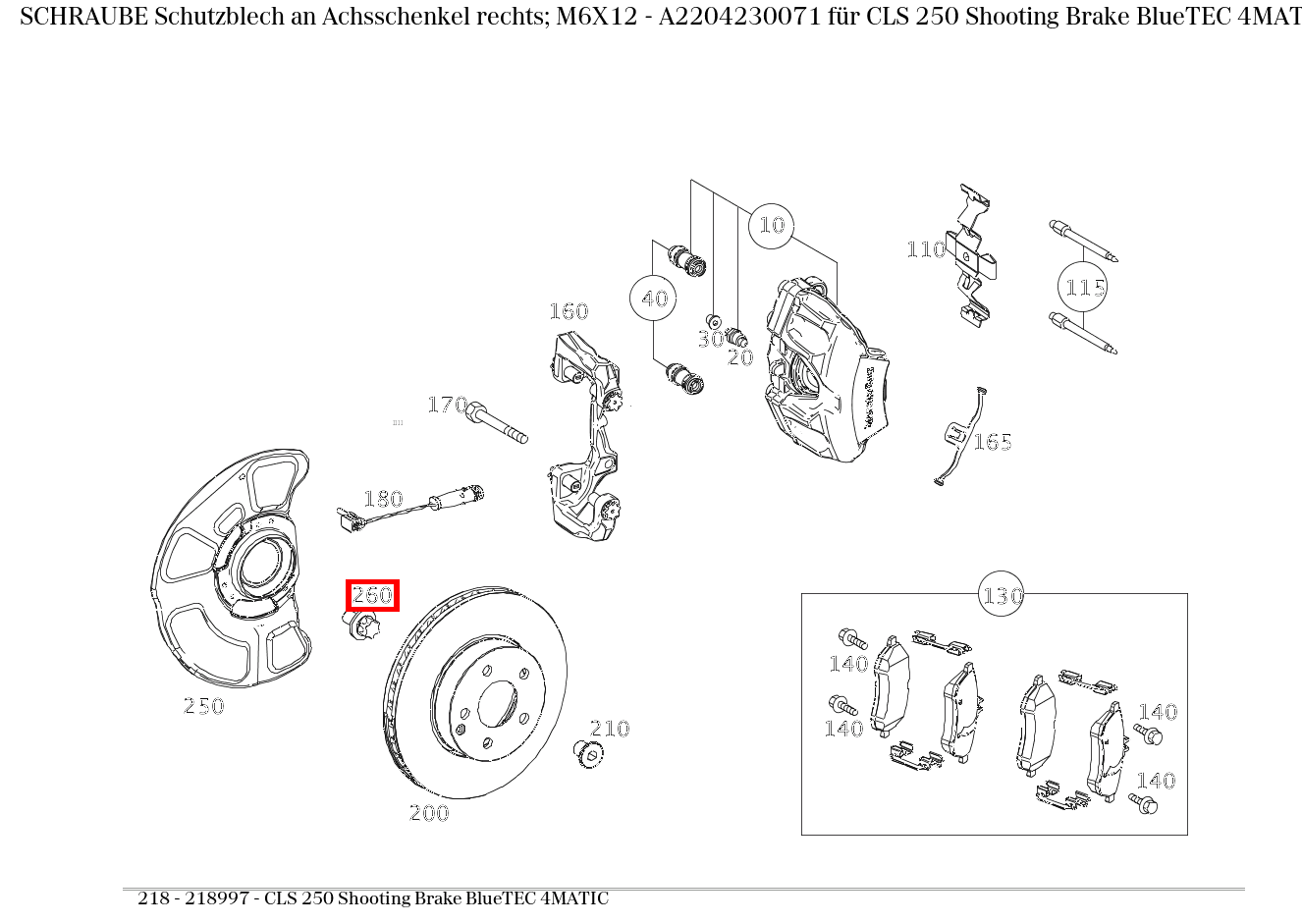 SCHRAUBE Schutzblech an Achsschenkel rechts; M6X12 - A2204230071 für CLS 250 Shooting Brake BlueTEC 4MAT

10
110
115
40
160
30
20
170
165
180
260
130
140
140
140
140
250
210
200

218 - 218997 - CLS 250 Shooting Brake BlueTEC 4MATIC