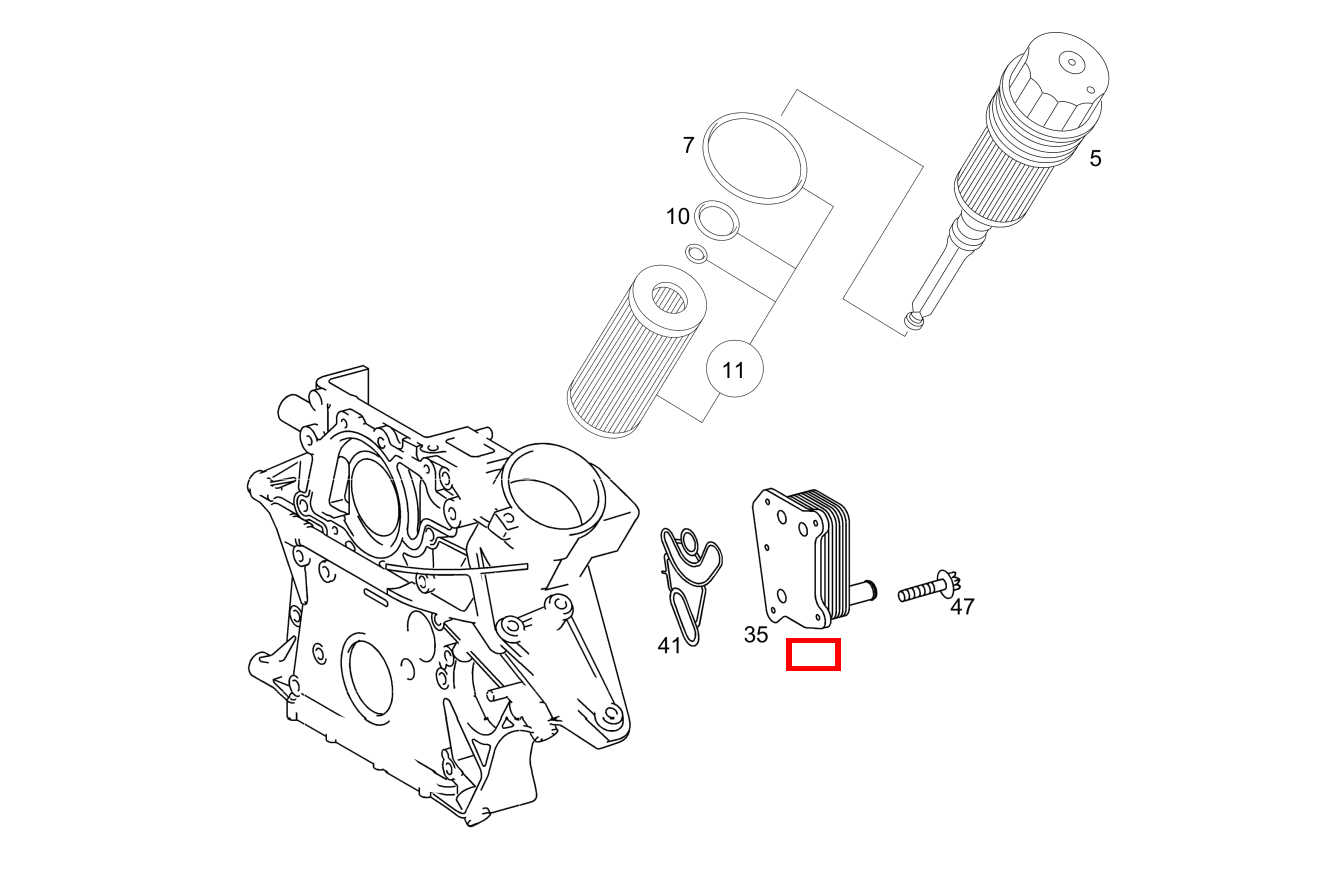 7
5
10
11
41
35
47