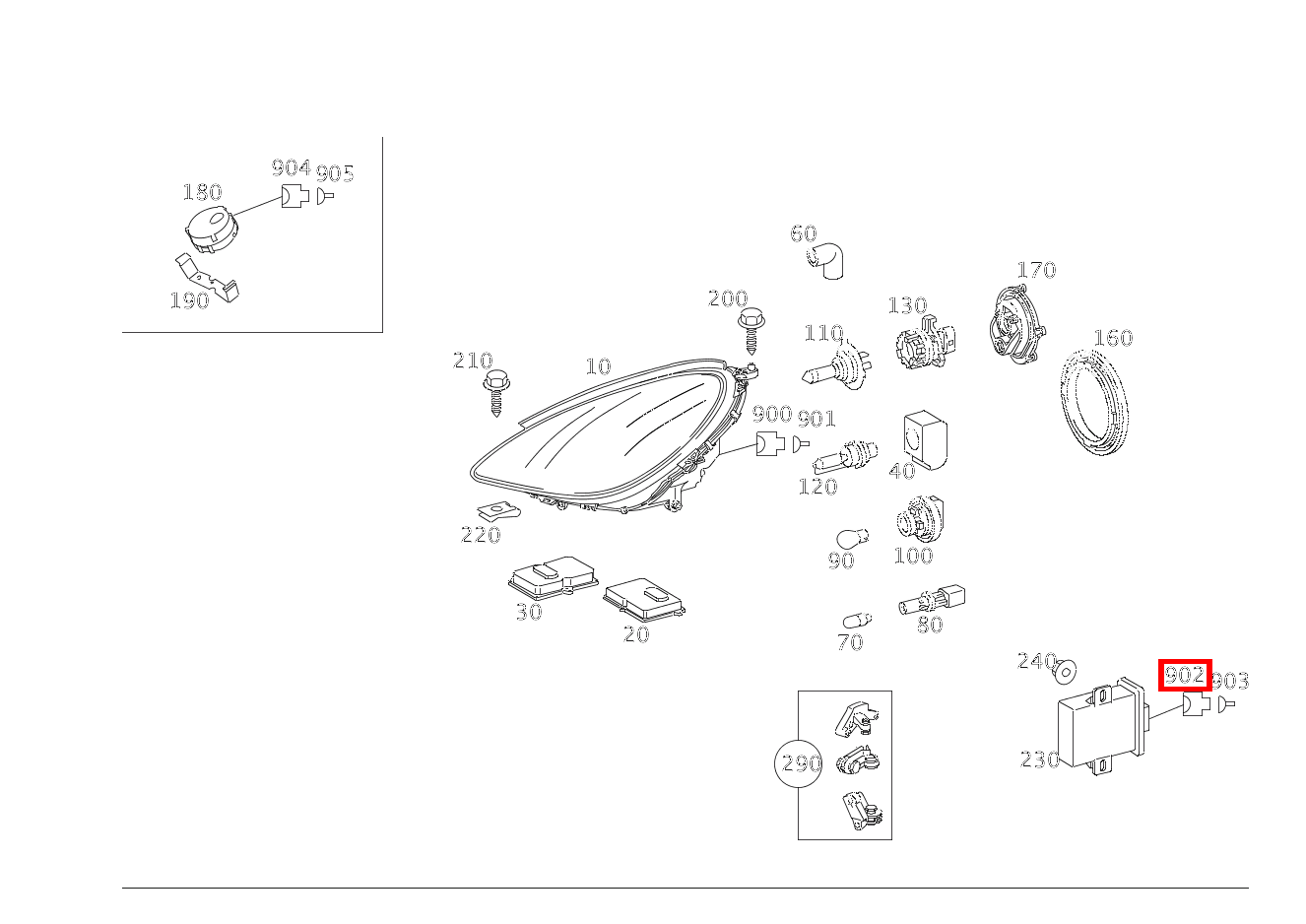 904
905
180
190

60
170
200
130
110
160
210
10
900
901
40
120
220
90
100
30
20
80
70
240
902
903
230
290