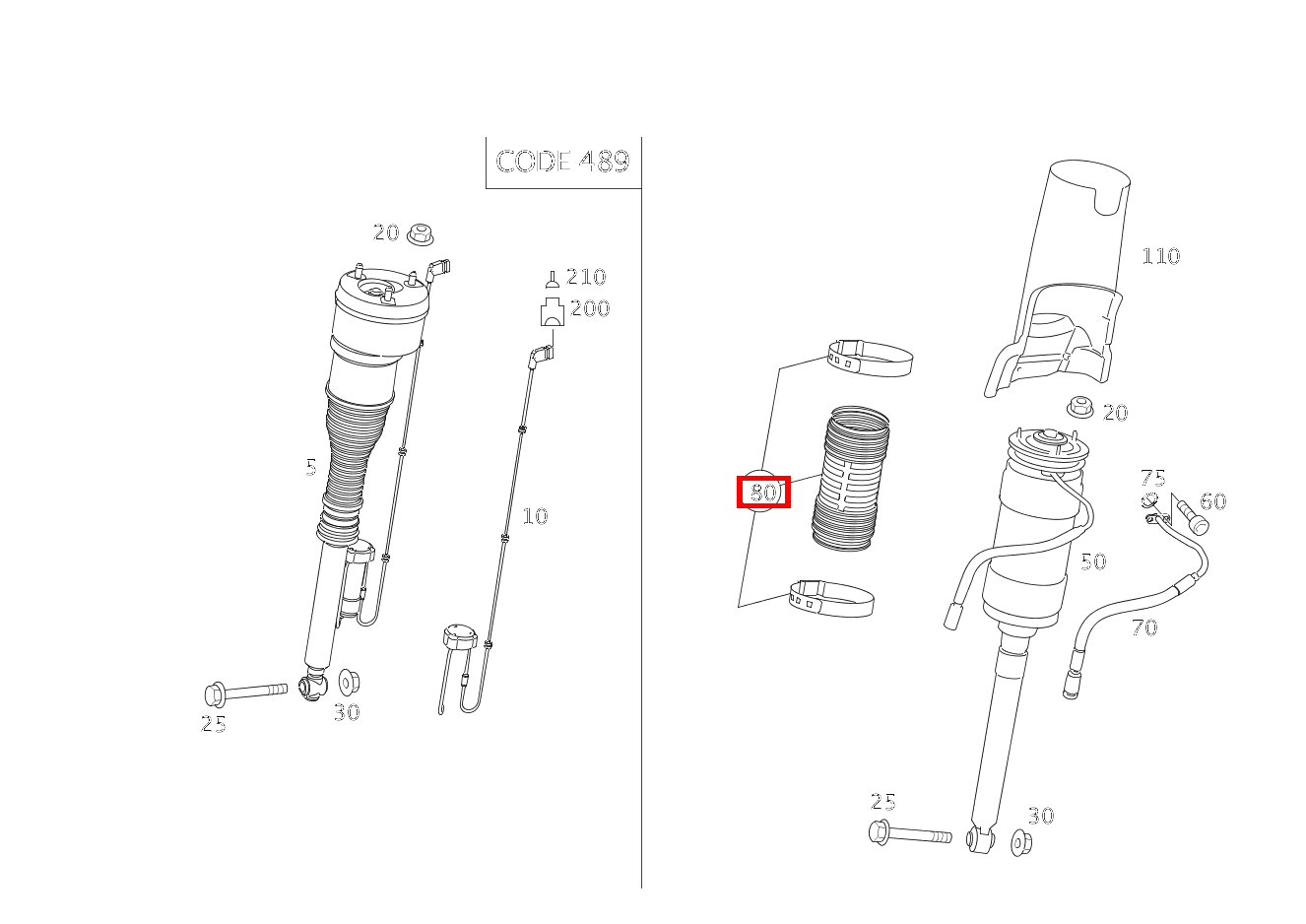 CODE 489

20
210
200
5
10
25
30

110
20
80
75
60
50
70
25
30