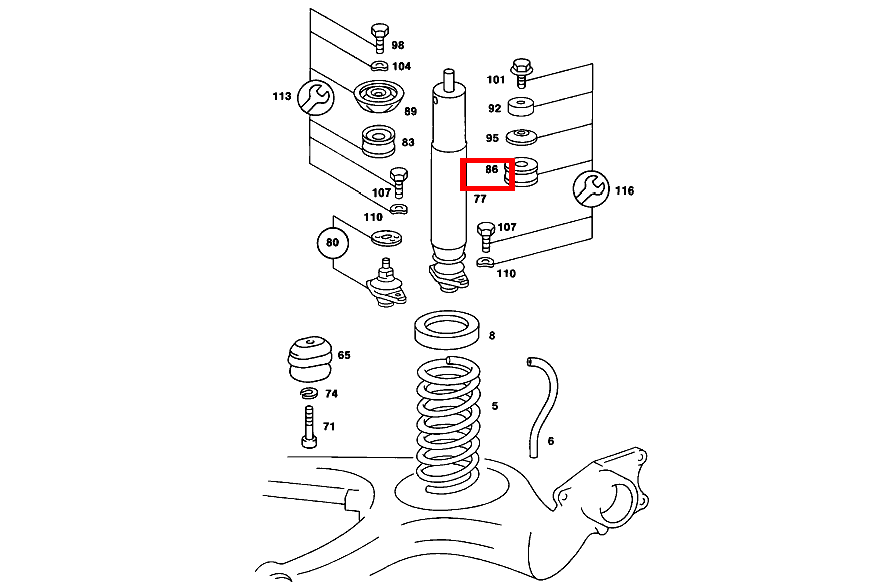 98
104
113
89
83
107
110
80
101
92
95
86
77
116
107
110
8
65
74
71
5
6