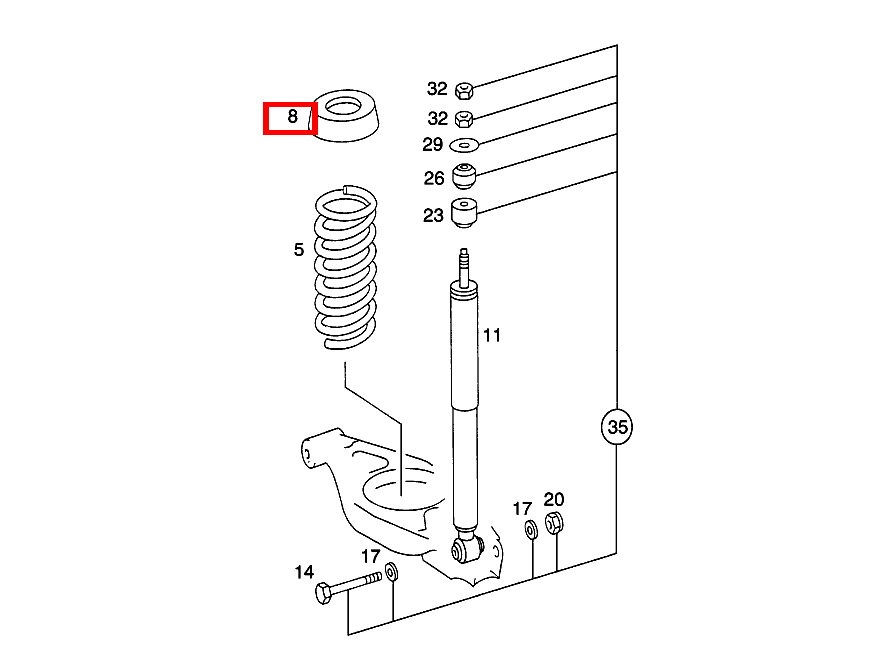 8
32
32
29
26
23
5
11
35
17
20
14
17