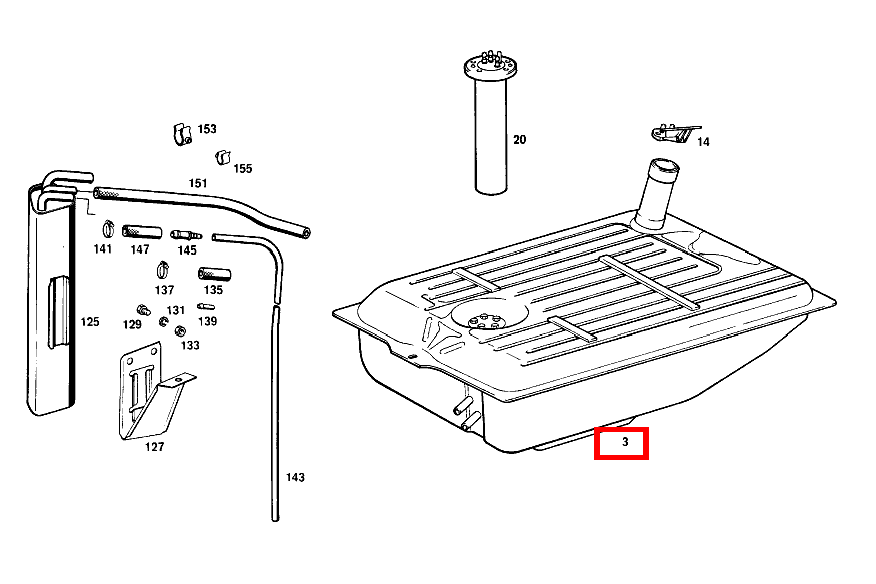 153
155
151
20
14
141
147
145
137
135
125
129
131
139
133
127
143
3