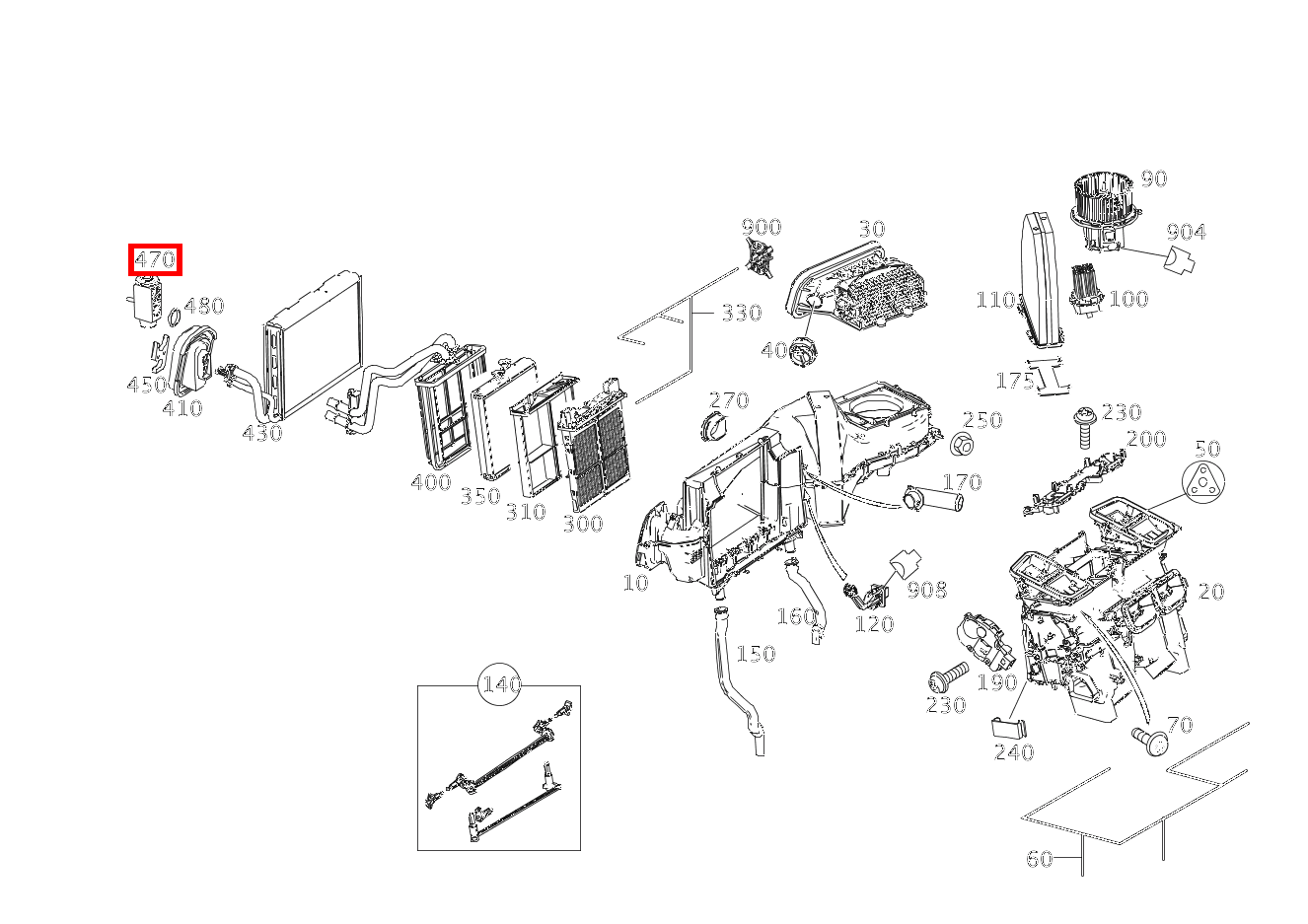 470
480
450
410
430
400
350
310
300
900
330
30
40
270
10
160
150
120
908
170
250
90
904
110
100
175
230
200
50
20
190
230
240
70
60
140