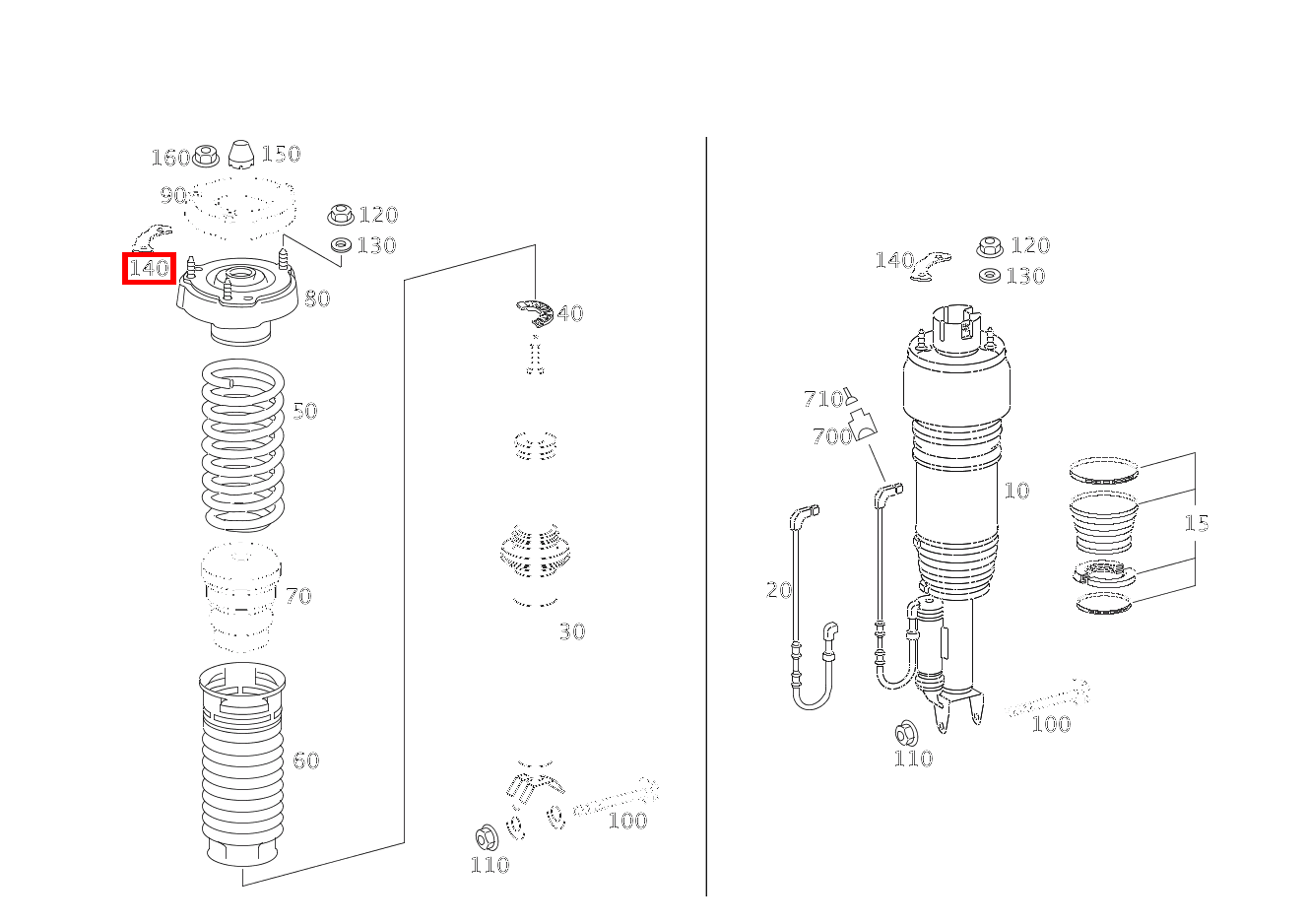 160
150
90
120
130
140
80
40
50
70
30
60
100
110
140
120
130
710
700
10
15
20
100
110