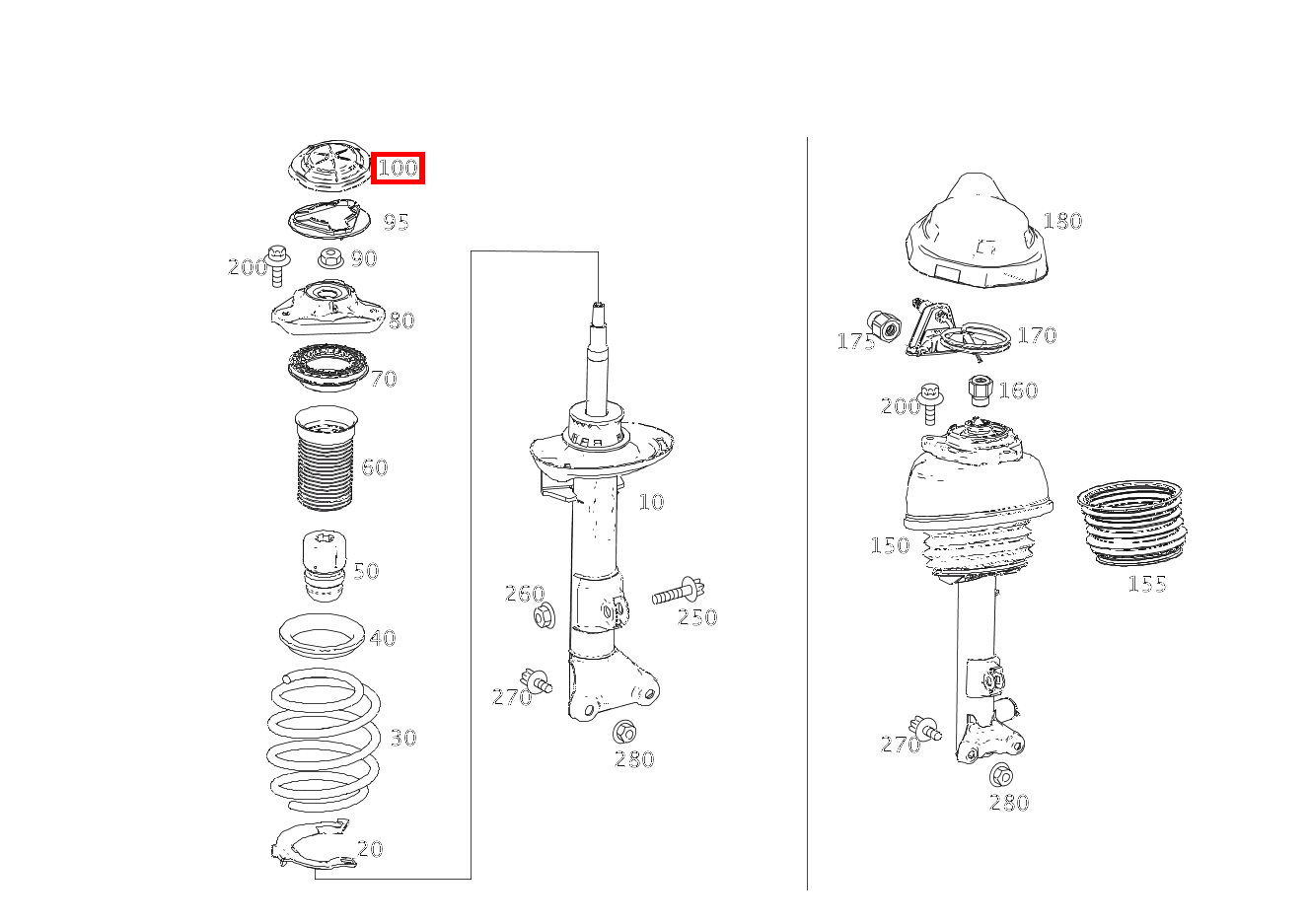 100
95
200
90
80
70
60
50
40
30
20
10
260
250
270
280
180
175
170
200
160
150
155
270
280