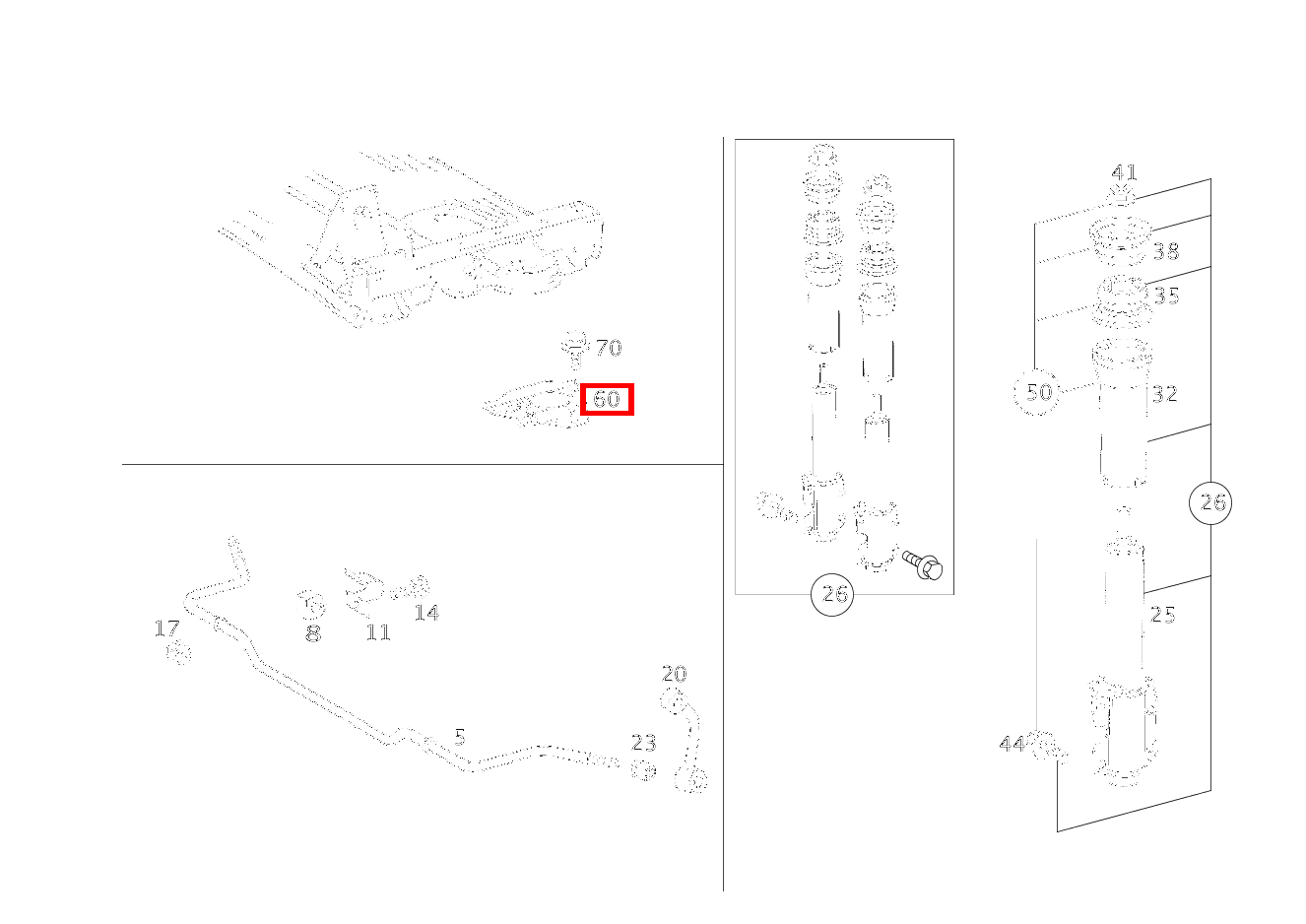 70
60
17
8
11
14
5
20
23
26
41
38
35
50
32
26
25
44