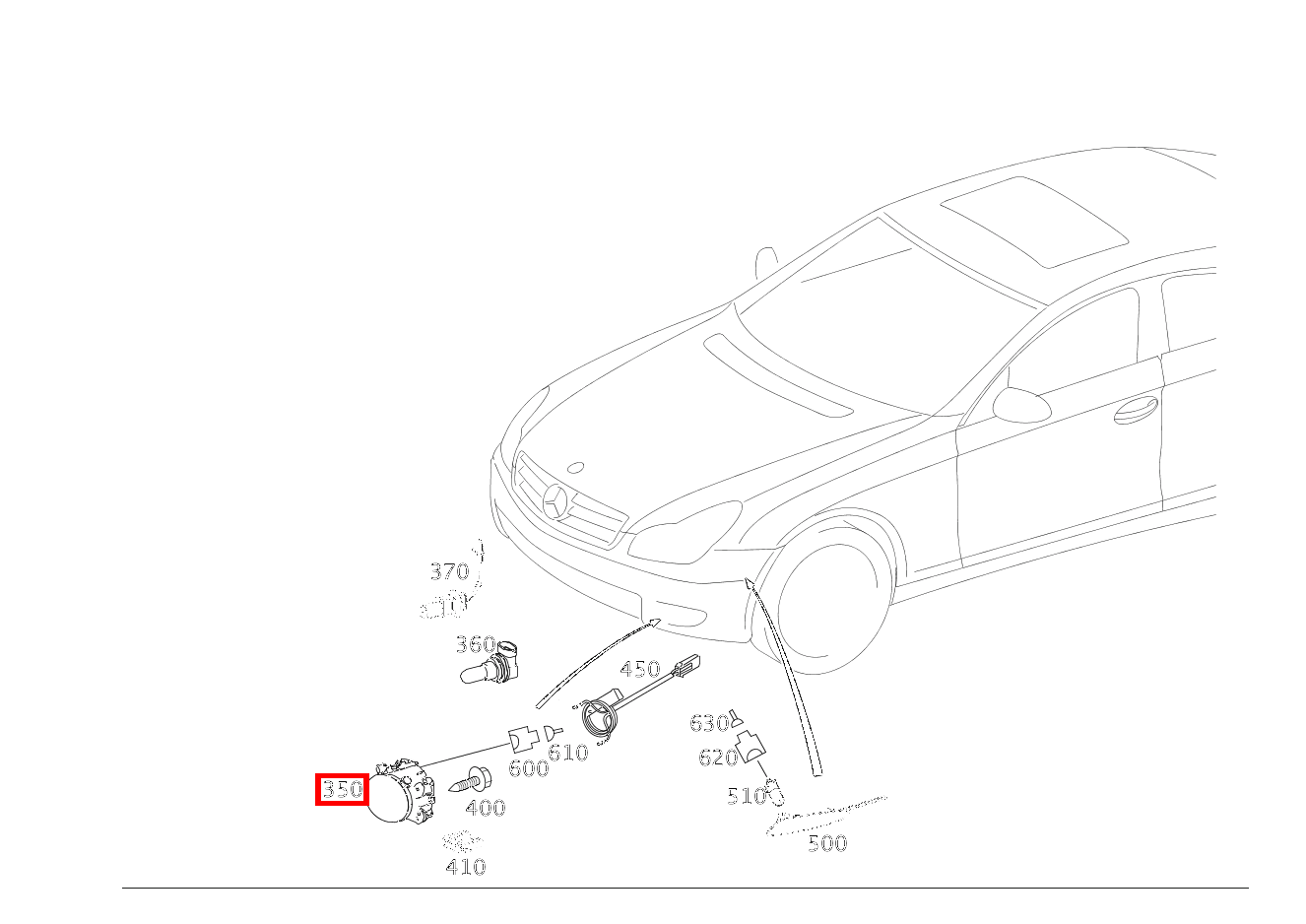 370
360
450
630
620
600
610
350
400
510
500
410