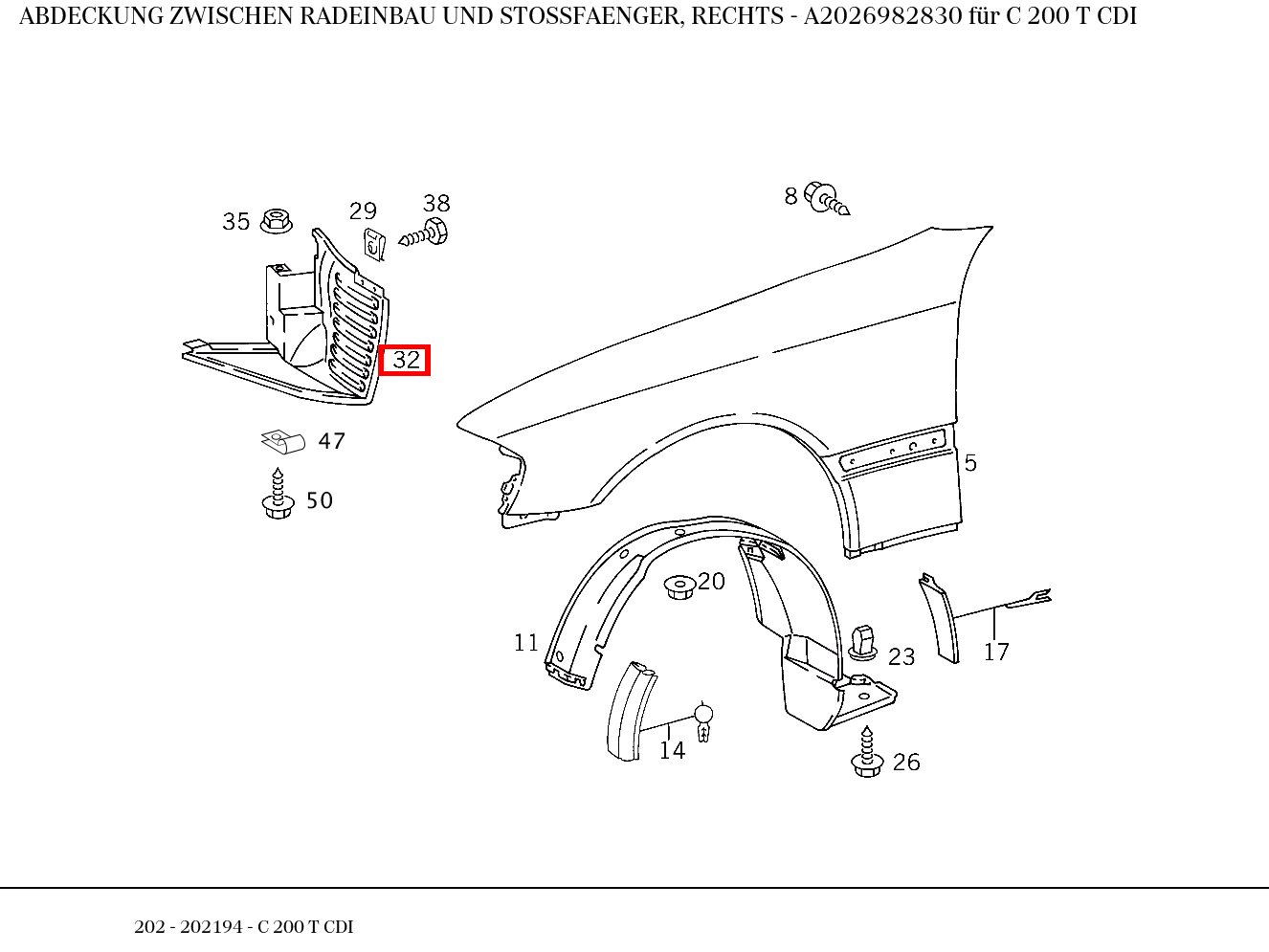 ABDECKUNG ZWISCHEN RADEINBAU UND STOSSFAENGER, RECHTS - A2026982830 für C 200 T CDI

35
29
38
8
32
47
50
5
20
11
23
17
14
26

202 - 202194 - C 200 T CDI