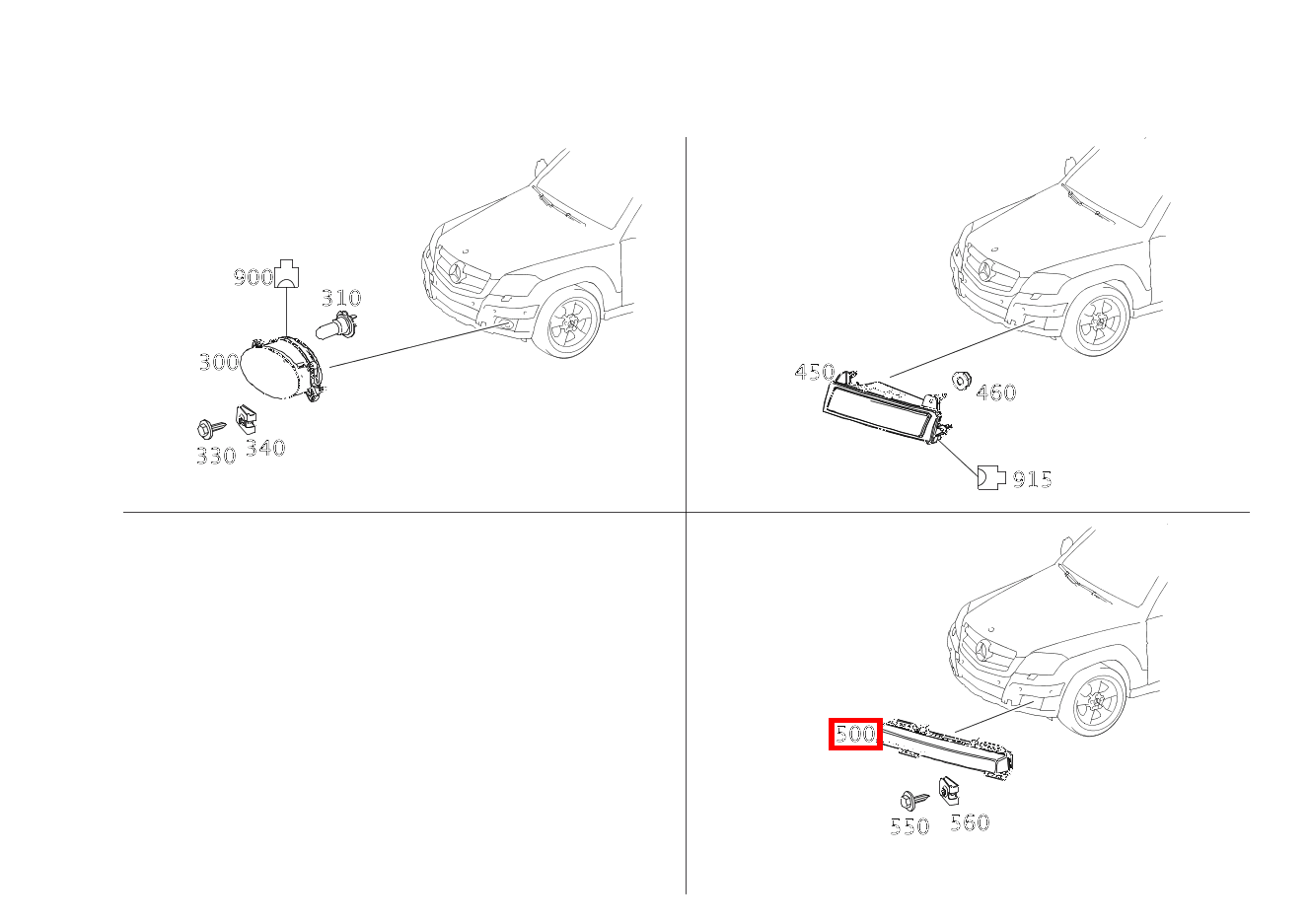 900
310
300
330
340
450
460
915
500
550
560