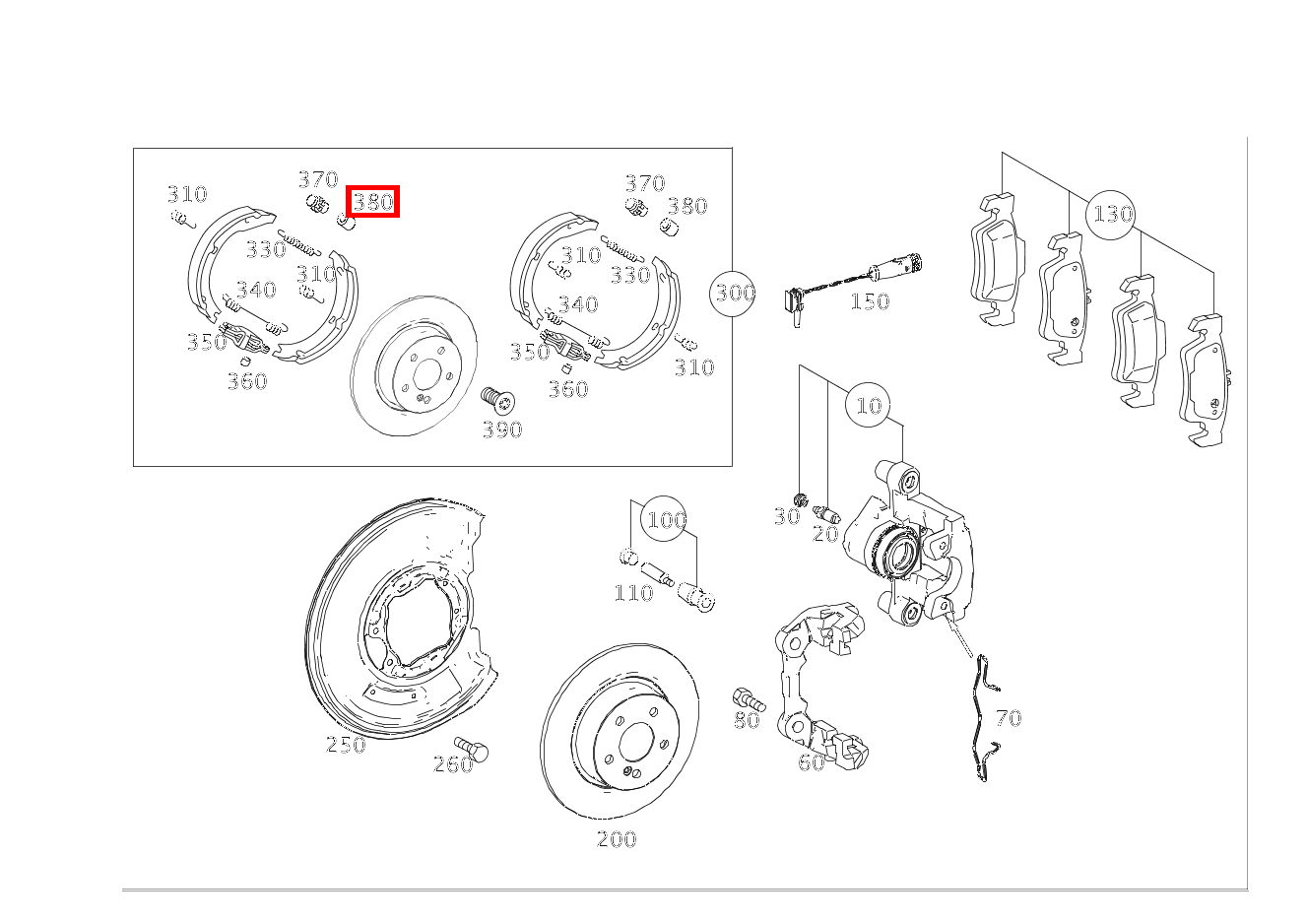 310
370
380
330
310
340
350
360
390
370
380
310
330
340
350
360
310
300
150
130
10
30
20
100
110
250
260
200
80
60
70