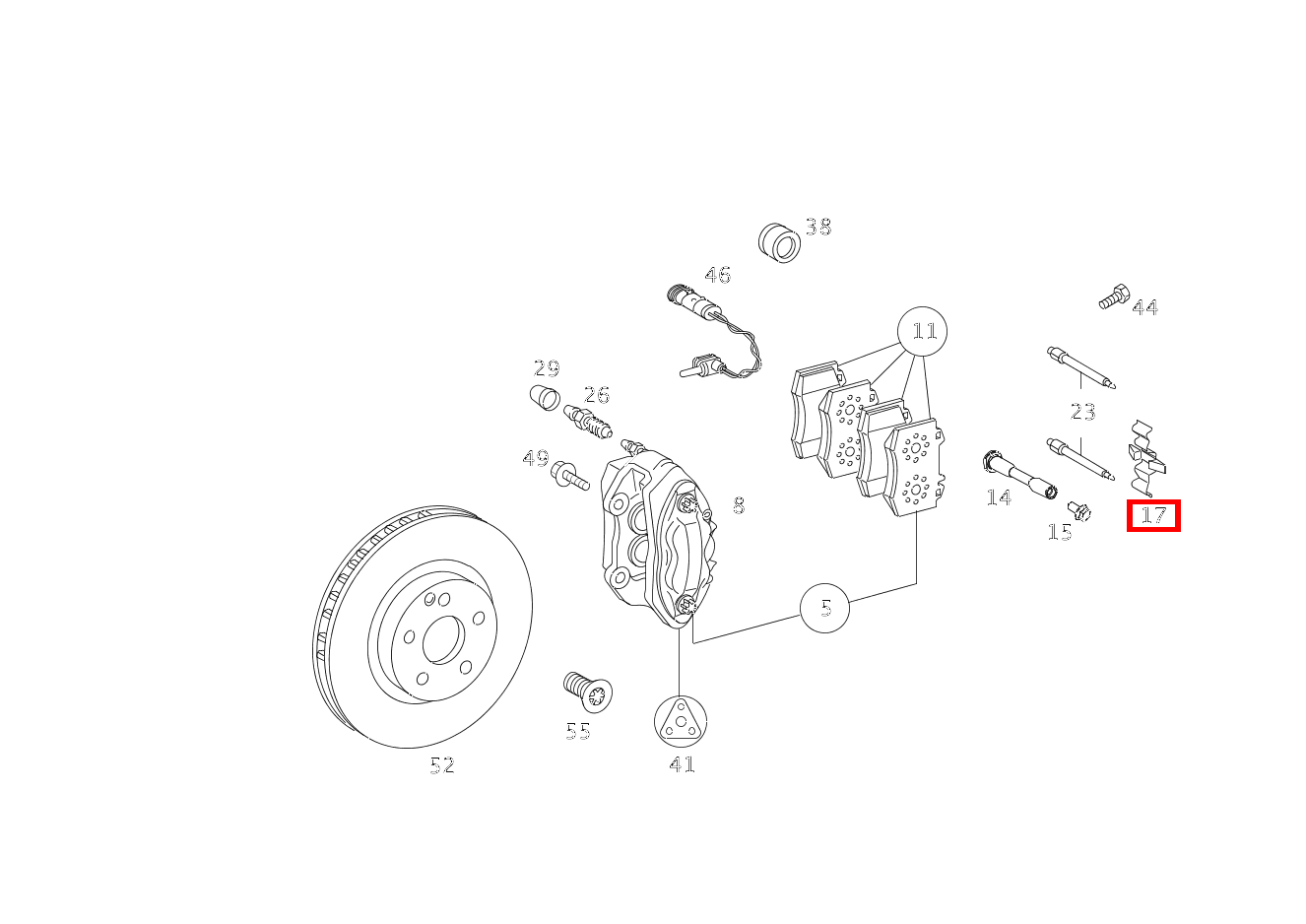 38
46
44
11
29
26
23
49
8
14
15
17
5
55
41
52