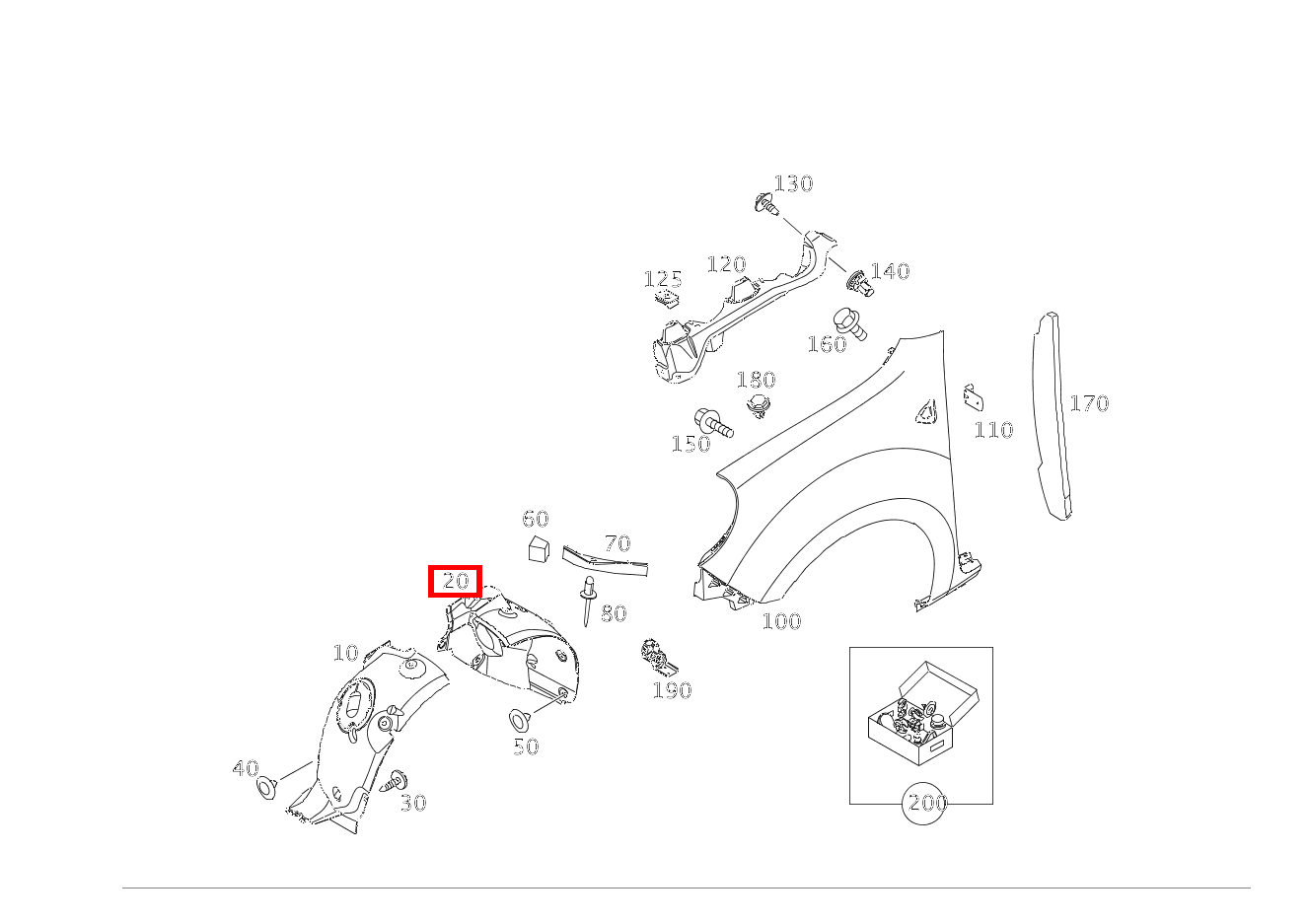 130
125
120
140
160
180
150
110
170
60
70
20
80
100
10
190
50
40
30
200