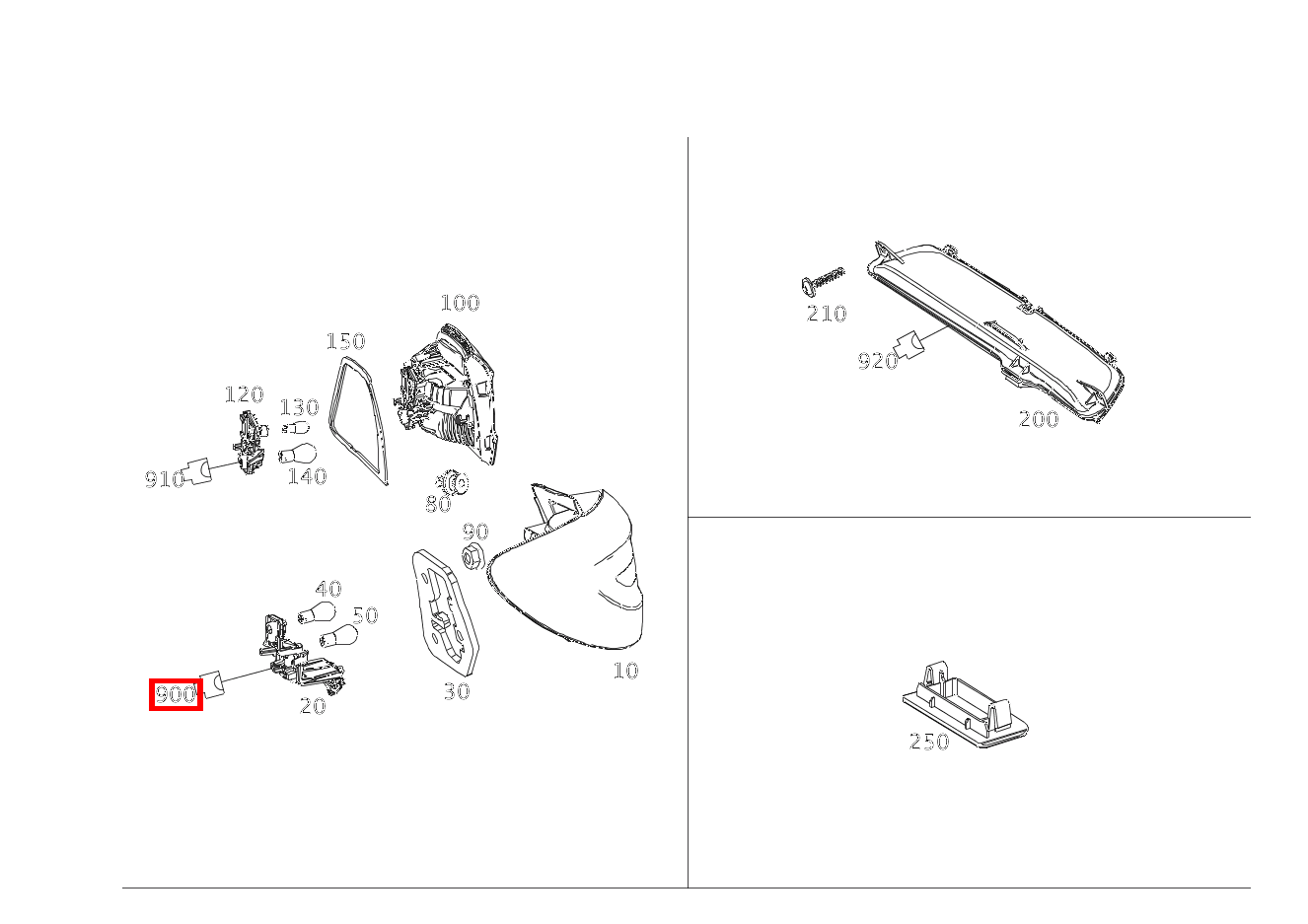 100
150
120
130
910
140
80
90
40
50
900
20
30
10
210
920
200
250