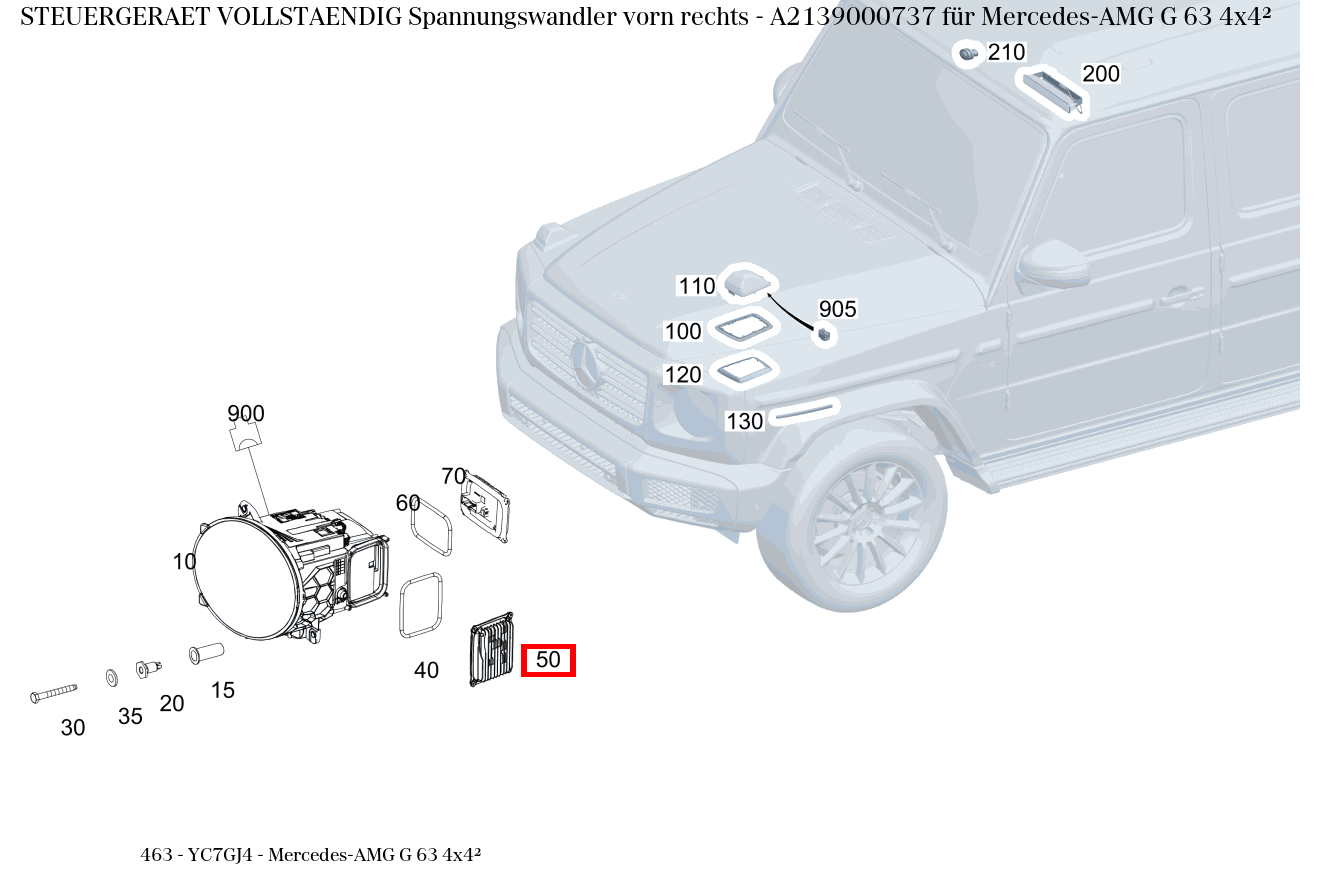 STEUERGERAET VOLLSTAENDIG Spannungswandler vorn rechts - A2139000737 für Mercedes-AMG G 63 4x4²

210
200
110
905
100
120
130
900
70
60
10
40
50
15
20
35
30

463 - YC7GJ4 - Mercedes-AMG G 63 4x4²