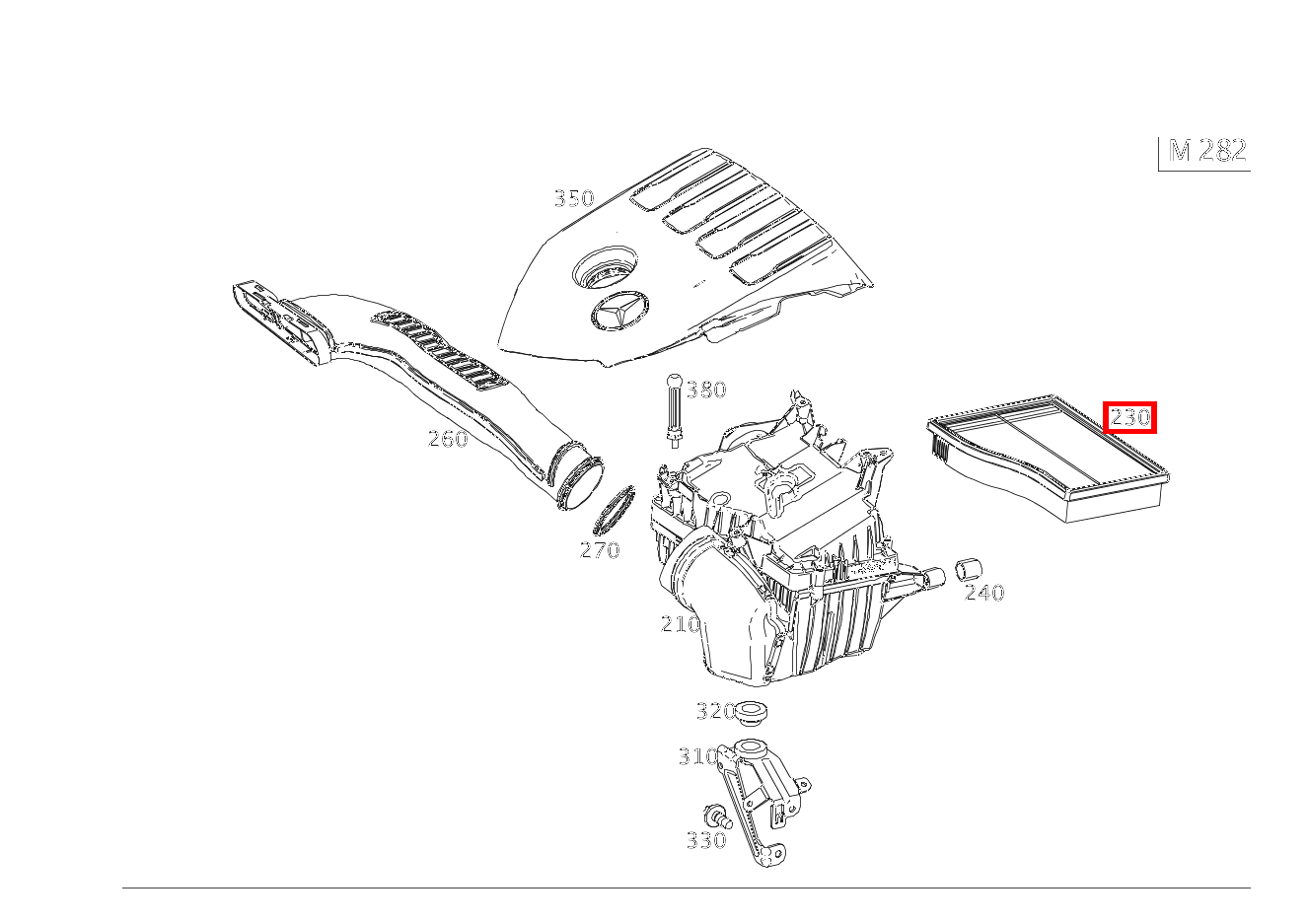 M 282

350

380

230

260

270

240

210

320

310

330