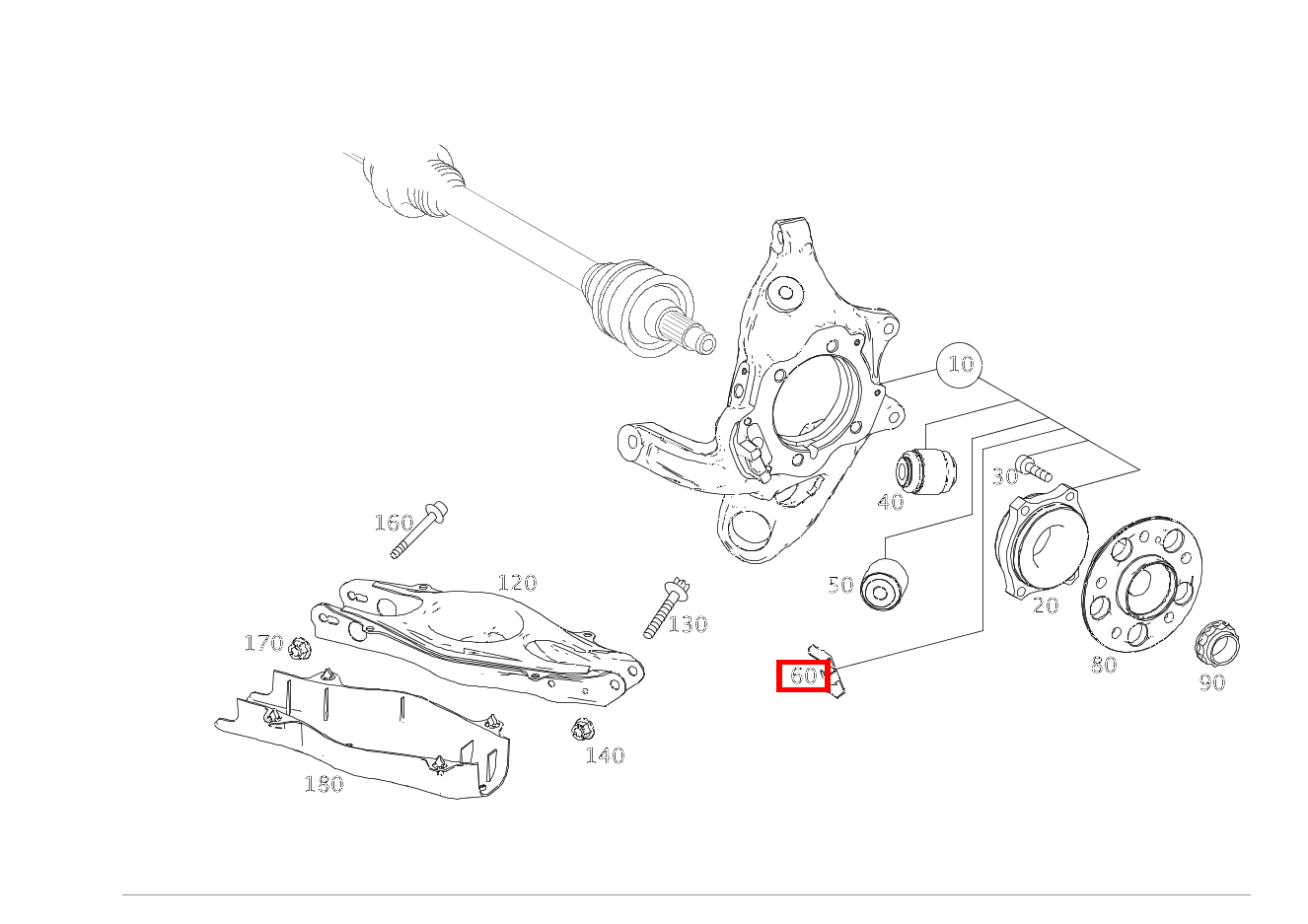 10
30
40
160
120
50
20
130
170
60
80
90
140
180